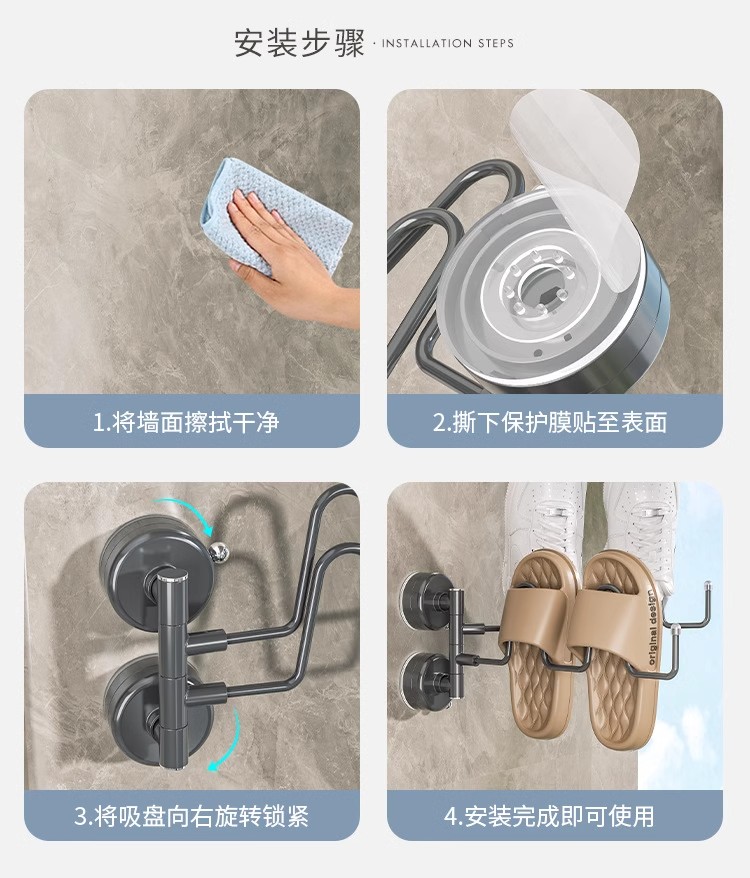 安装步骤 · INSTALLATION STEPS

1.将墙面擦拭干净

2.撕下保护膜贴至表面

3.将吸盘向右旋转锁紧

original design

4.安装完成即可使用