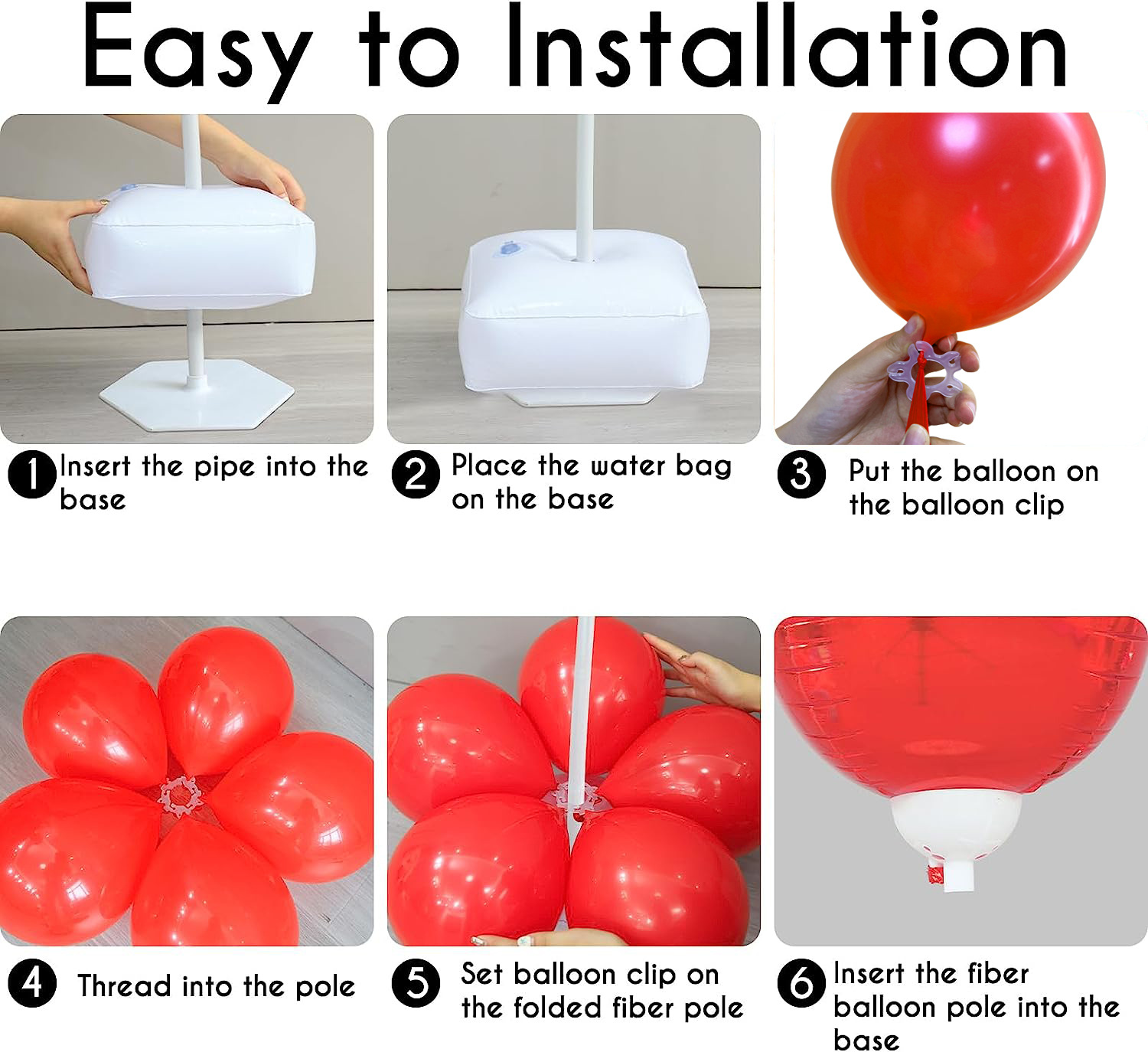 Easy to Installation

1 Insert the pipe into the base

2 Place the water bag on the base

3 Put the balloon on the balloon clip

4 Thread into the pole

5 Set balloon clip on the folded fiber pole

6 Insert the fiber balloon pole into the base