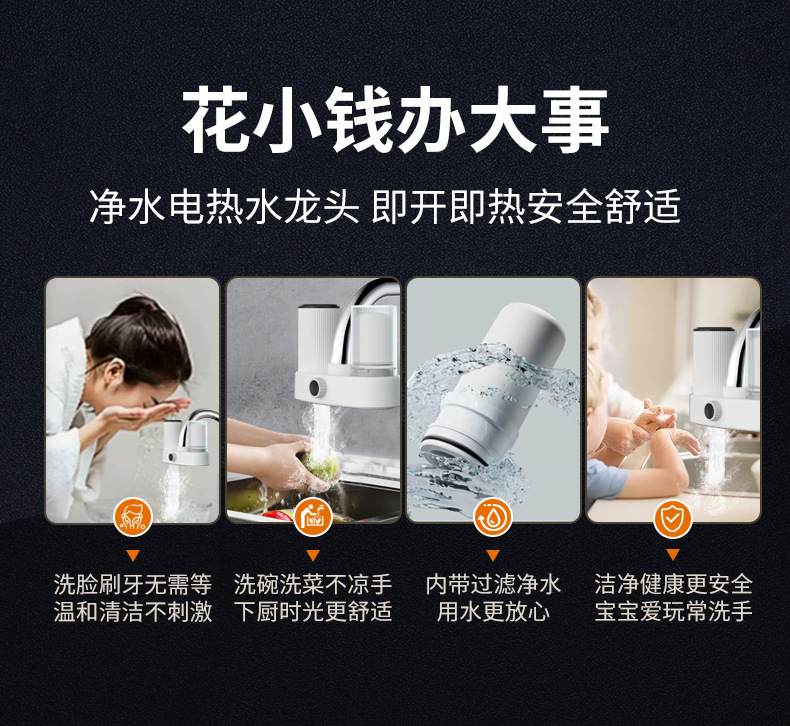 花小钱办大事

净水电热水龙头 即开即热安全舒适

洗脸刷牙无需等
温和清洁不刺激

洗碗洗菜不凉手
下厨时光更舒适

内带过滤净水
用水更放心

洁净健康更安全
宝宝爱玩常洗手