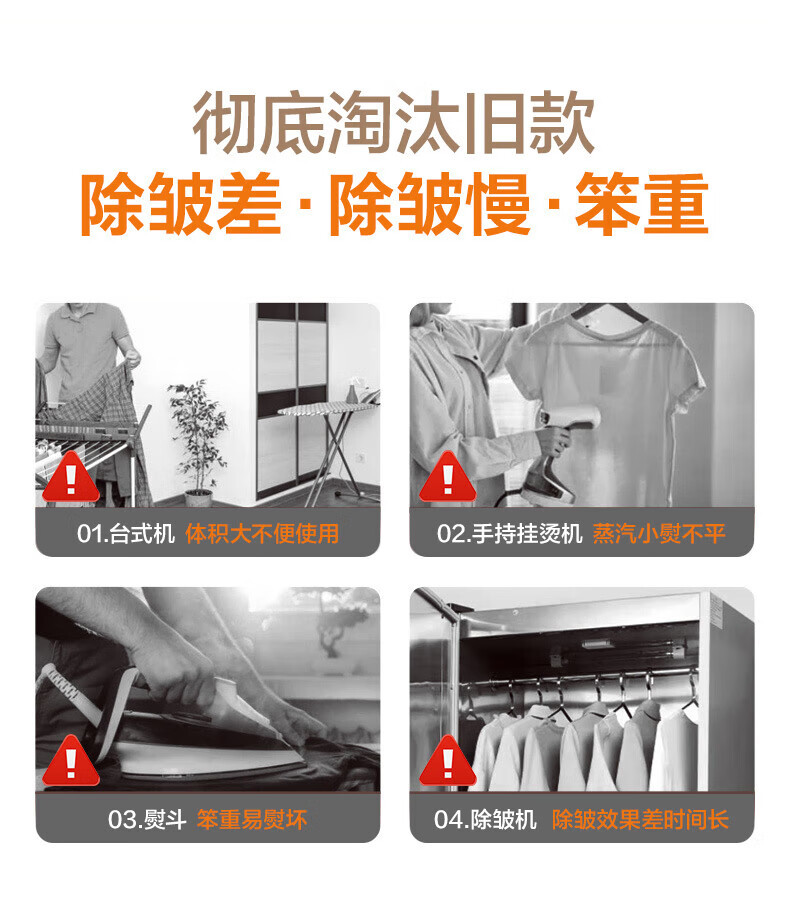 彻底淘汰旧款
除皱差·除皱慢·笨重

01.台式机 体积大不便使用

02.手持挂烫机 蒸汽小熨不平

03.熨斗 笨重易熨坏

04.除皱机 除皱效果差时间长