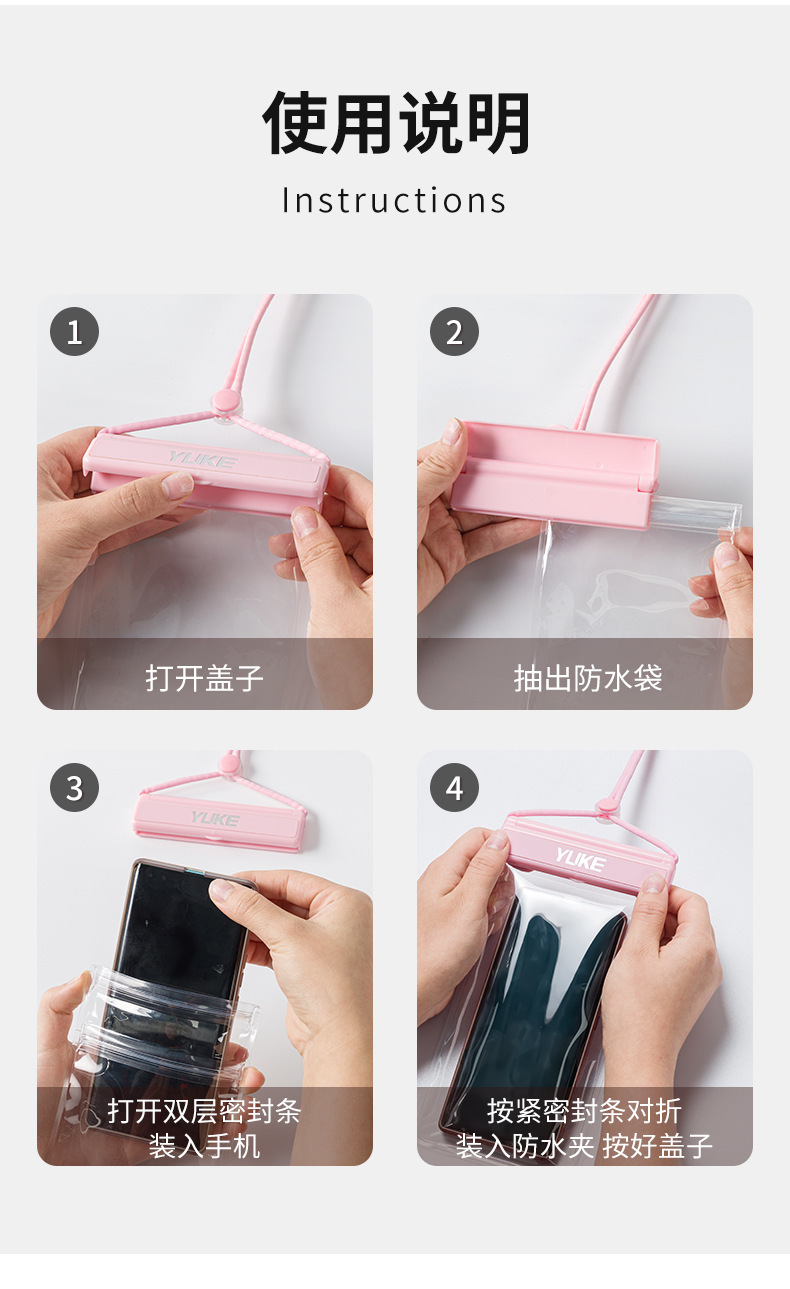 使用说明

Instructions

1

YUKE

打开盖子

2

抽出防水袋

3

YUKE

打开双层密封条
装入手机

4

YUKE

按紧密封条对折
装入防水夹 按好盖子