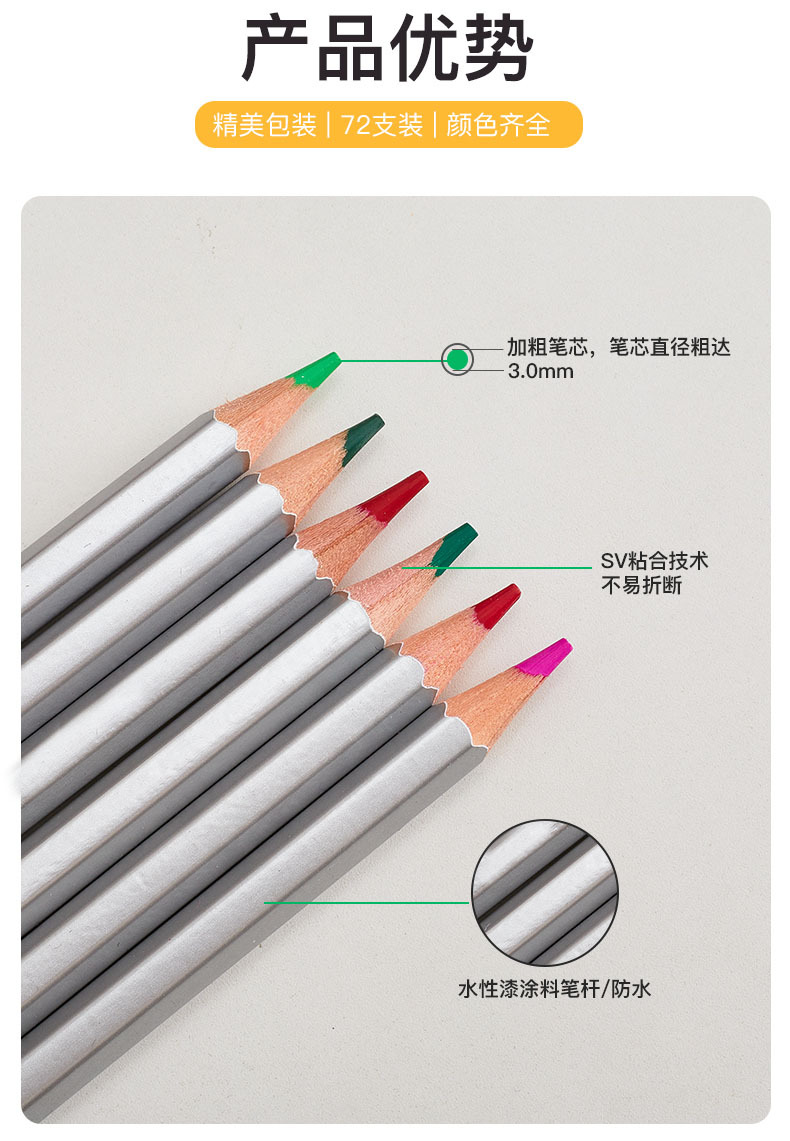 产品优势

精美包装 | 72支装 | 颜色齐全

加粗笔芯，笔芯直径粗达 3.0mm

SV粘合技术 不易折断

水性漆涂料笔杆/防水