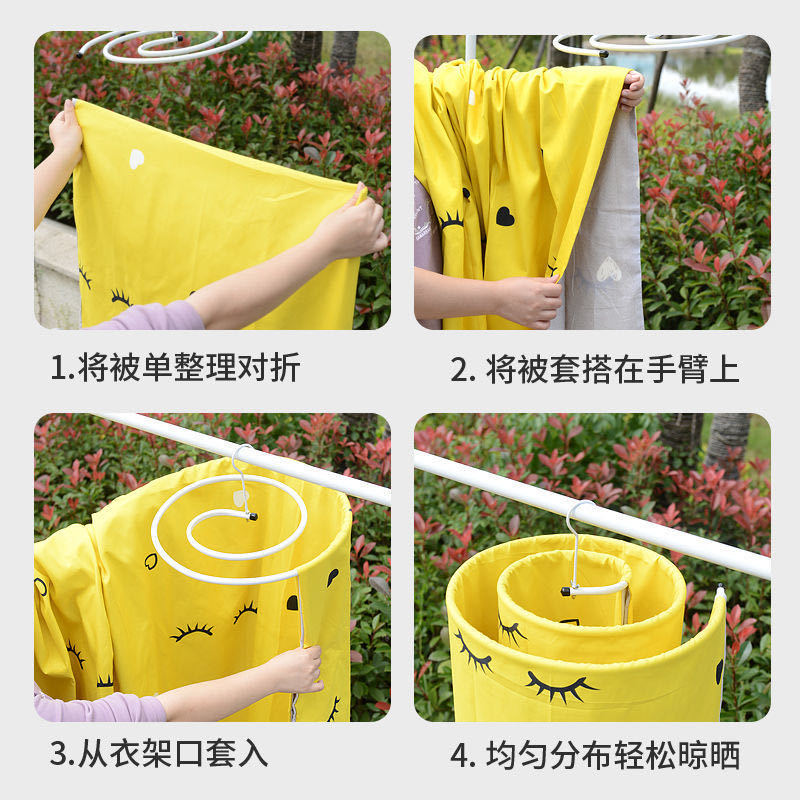 1.将被单整理对折

2. 将被套搭在手臂上

3.从衣架口套入

4. 均匀分布轻松晾晒