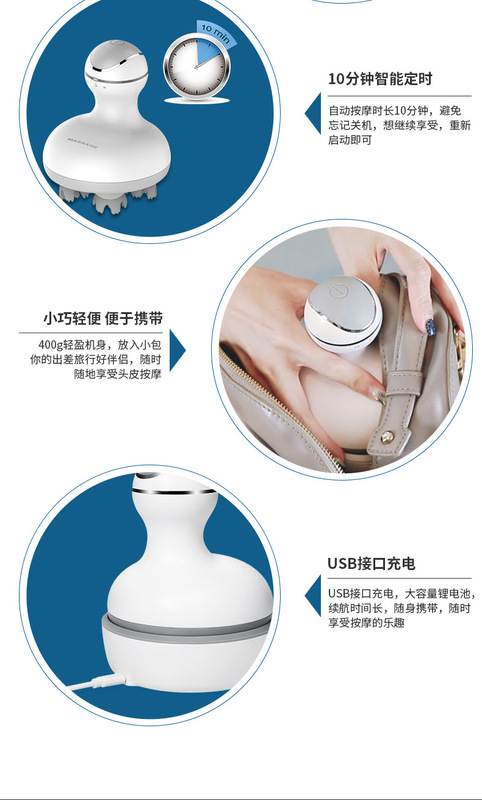 10 min

MASSAGE

10分钟智能定时

自动按摩时长10分钟，避免忘记关机，想继续享受，重新启动即可

小巧轻便 便于携带

400g轻盈机身，放入小包你的出差旅行好伴侣，随时随地享受头皮按摩

USB接口充电

USB接口充电，大容量锂电池，续航时间长，随身携带，随时享受按摩的乐趣