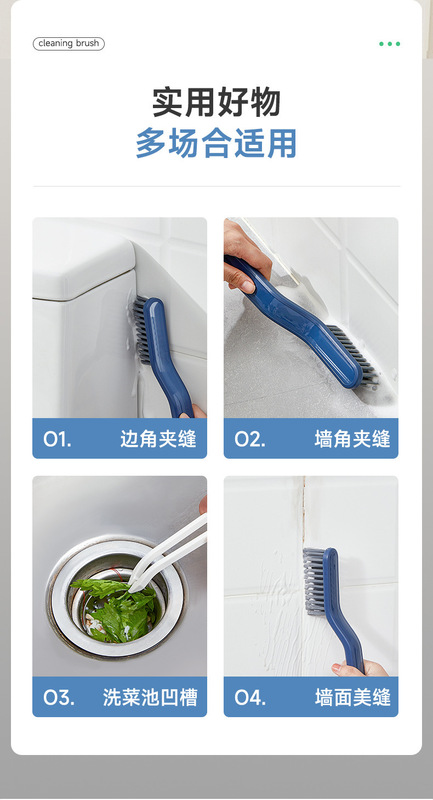 cleaning brush

实用好物
多场合适用

01. 边角夹缝

02. 墙角夹缝

03. 洗菜池凹槽

04. 墙面美缝