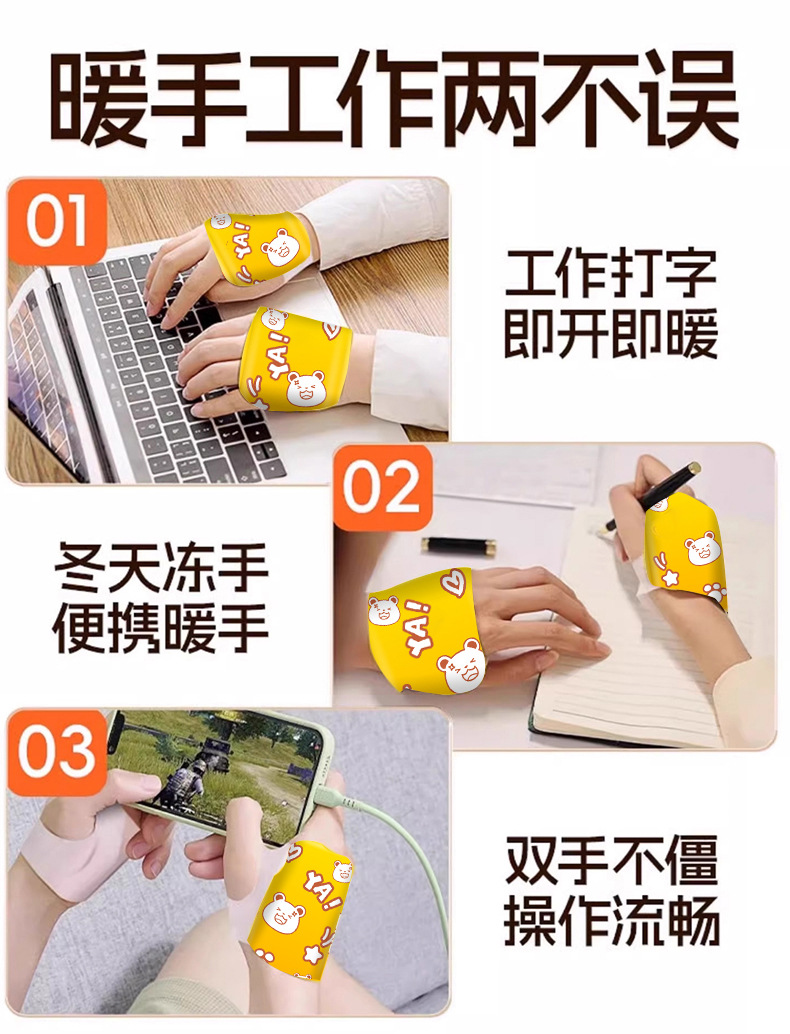 暖手工作两不误

01

YA!

YA!

工作打字
即开即暖

02

YA!

冬天冻手
便携暖手

03

YA!

双手不僵
操作流畅