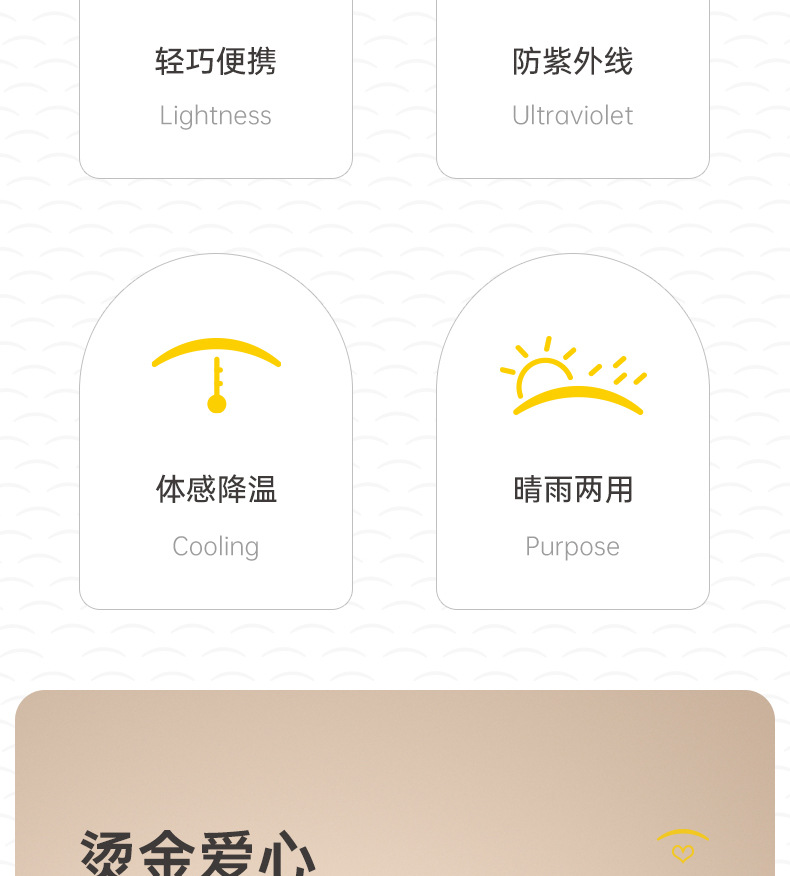 轻巧便携

Lightness

防紫外线

Ultraviolet

体感降温

Cooling

晴雨两用

Purpose

烫金爱心