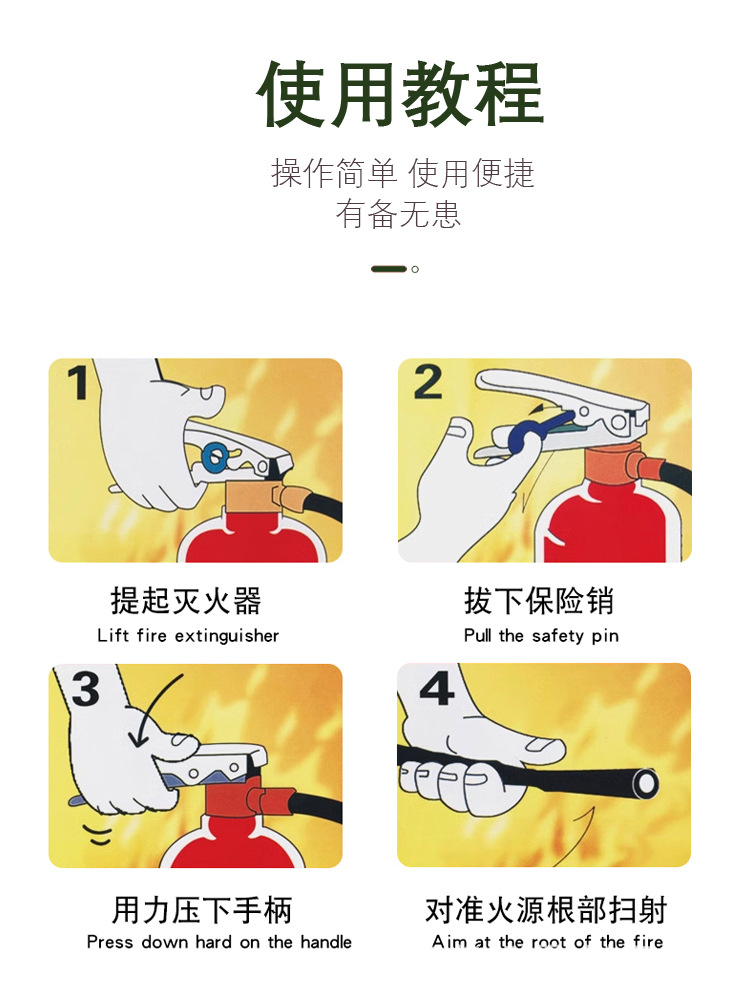 使用教程

操作简单 使用便捷
有备无患

1

提起灭火器
Lift fire extinguisher

2

拔下保险销
Pull the safety pin

3

用力压下手柄
Press down hard on the handle

4

对准火源根部扫射
Aim at the root of the fire