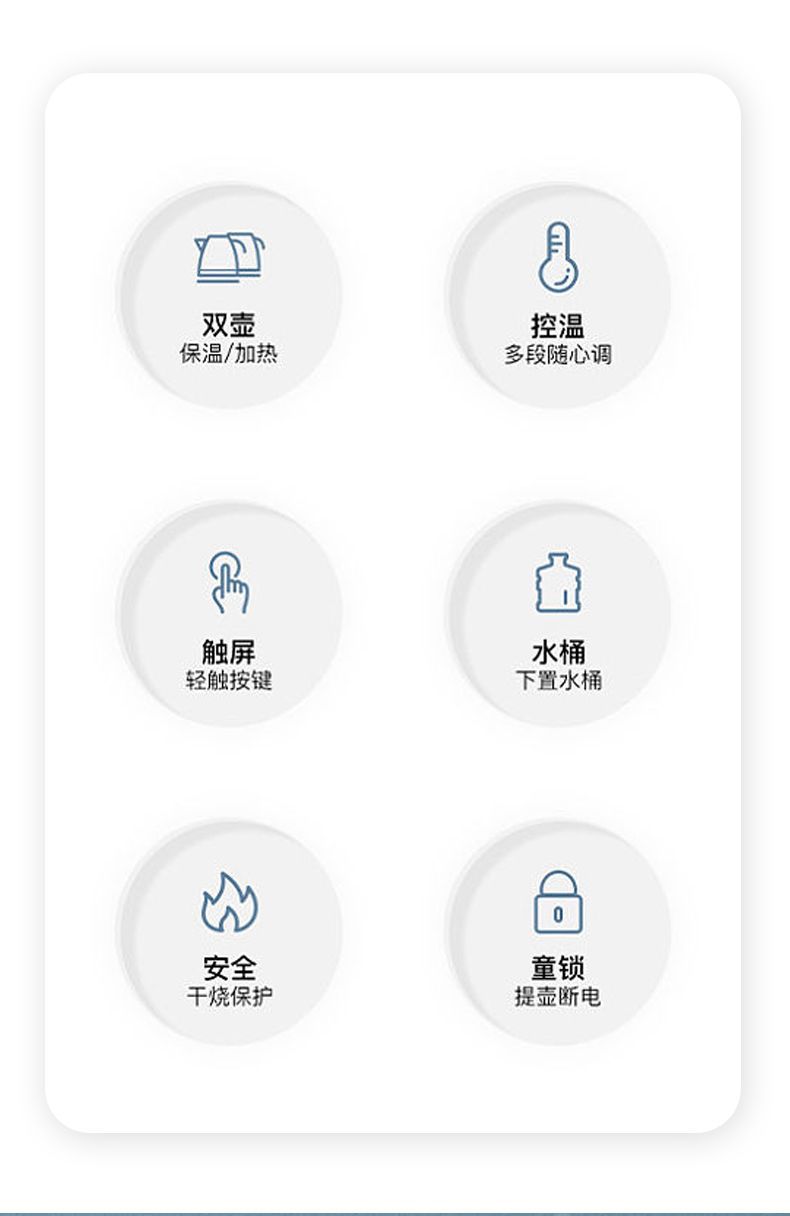 双壶
保温/加热

控温
多段随心调

触屏
轻触按键

水桶
下置水桶

安全
干烧保护

童锁
提壶断电