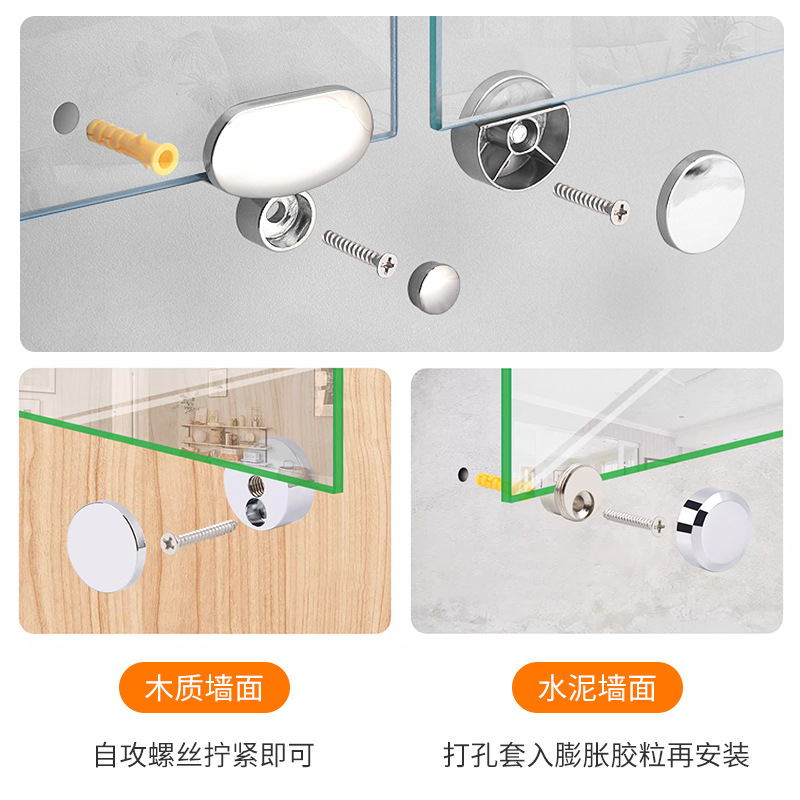 木质墙面

自攻螺丝拧紧即可

水泥墙面

打孔套入膨胀胶粒再安装