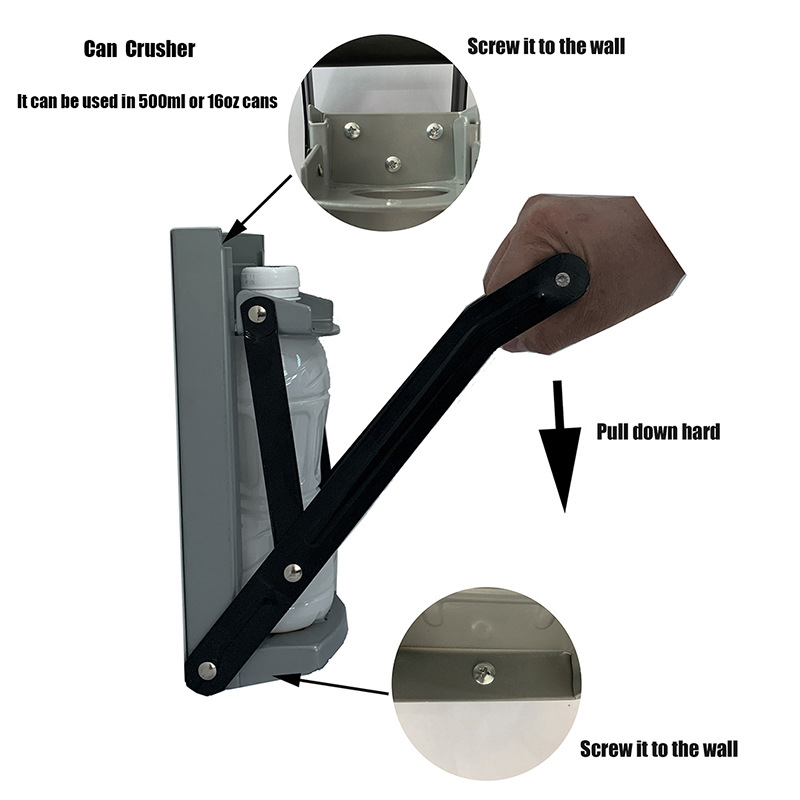 Can Crusher

It can be used in 500ml or 16oz cans

Screw it to the wall

Pull down hard

Screw it to the wall