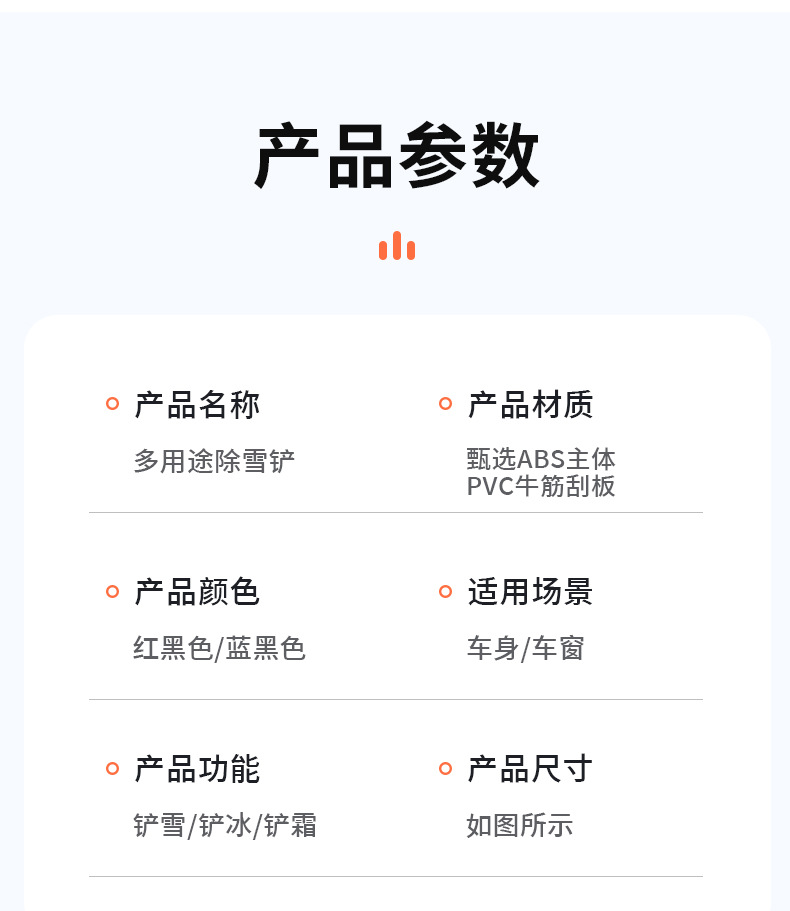 产品参数

产品名称
多用途除雪铲

产品材质
甄选ABS主体
PVC牛筋刮板

产品颜色
红黑色/蓝黑色

适用场景
车身/车窗

产品功能
铲雪/铲冰/铲霜

产品尺寸
如图所示