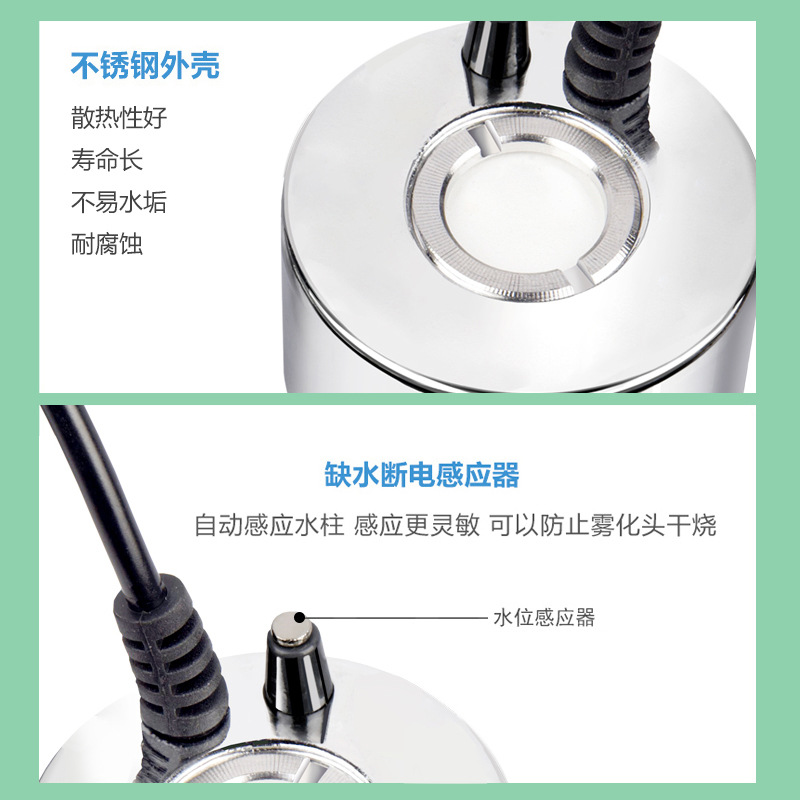 不锈钢外壳

散热性好
寿命长
不易水垢
耐腐蚀

缺水断电感应器

自动感应水柱 感应更灵敏 可以防止雾化头干烧

水位感应器