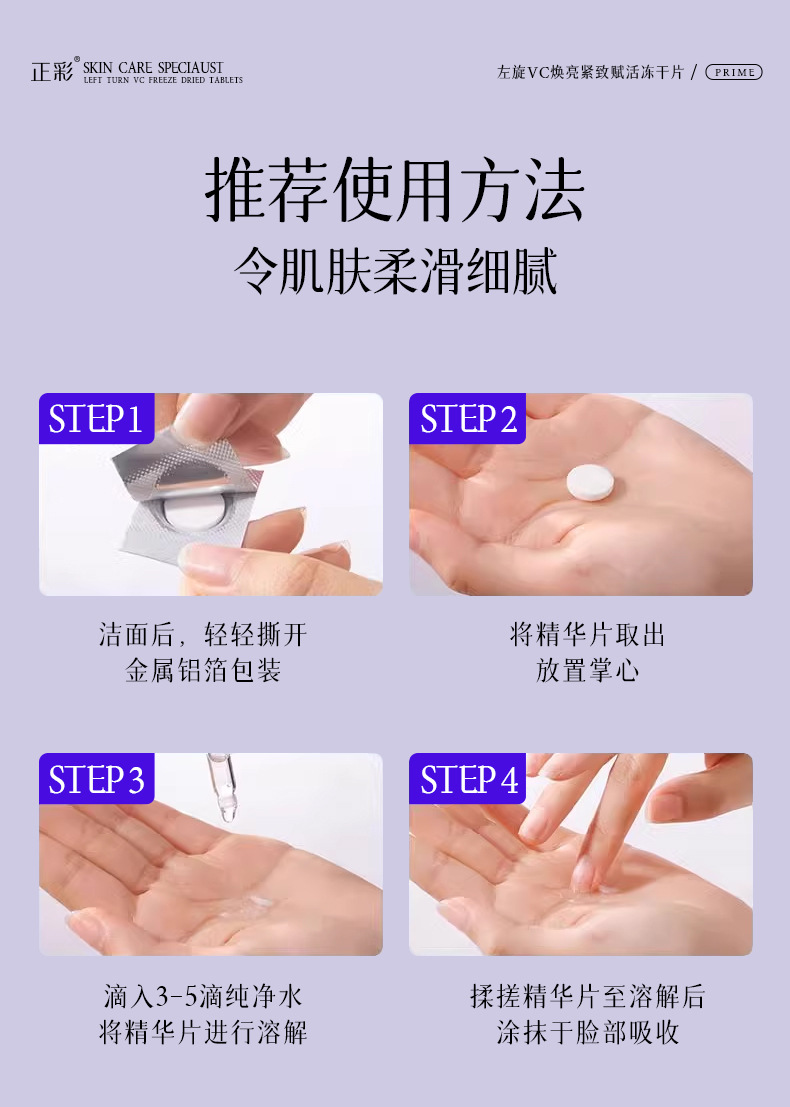 正彩® SKIN CARE SPECIAUST
LEFT TURN VC FREEZE DRIED TABLETS

左旋VC焕亮紧致赋活冻干片 / PRIME

推荐使用方法
令肌肤柔滑细腻

STEP1
洁面后，轻轻撕开
金属铝箔包装

STEP2
将精华片取出
放置掌心

STEP3
滴入3-5滴纯净水
将精华片进行溶解

STEP4
揉搓精华片至溶解后
涂抹于脸部吸收