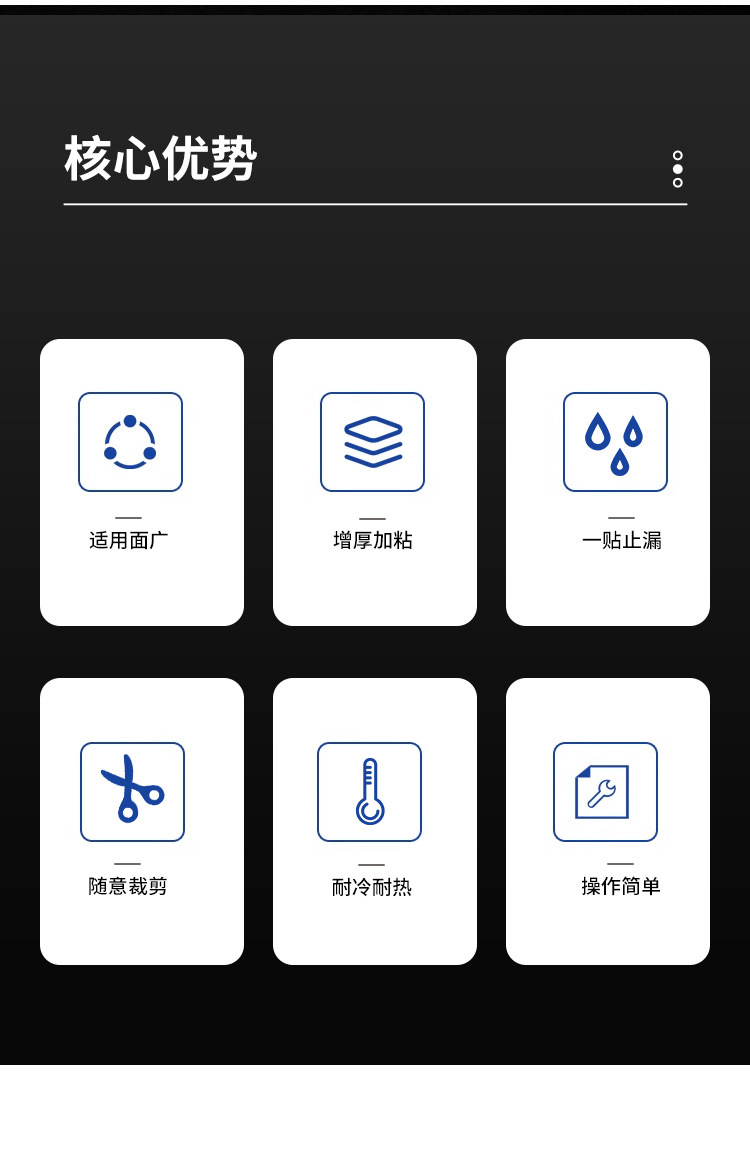 核心优势

适用面广

增厚加粘

一贴止漏

随意裁剪

耐冷耐热

操作简单