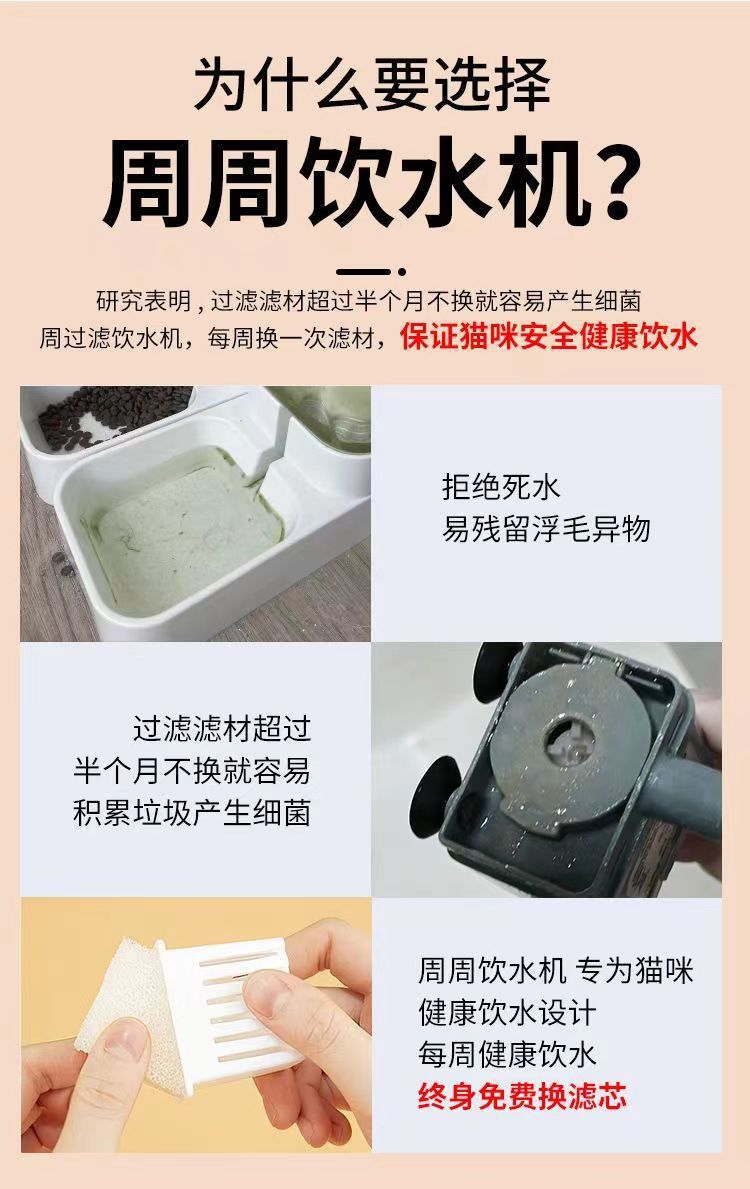 为什么要选择
周周饮水机？

研究表明，过滤滤材超过半个月不换就容易产生细菌
周过滤饮水机，每周换一次滤材，保证猫咪安全健康饮水

拒绝死水
易残留浮毛异物

过滤滤材超过
半个月不换就容易
积累垃圾产生细菌

周周饮水机 专为猫咪
健康饮水设计
每周健康饮水
终身免费换滤芯