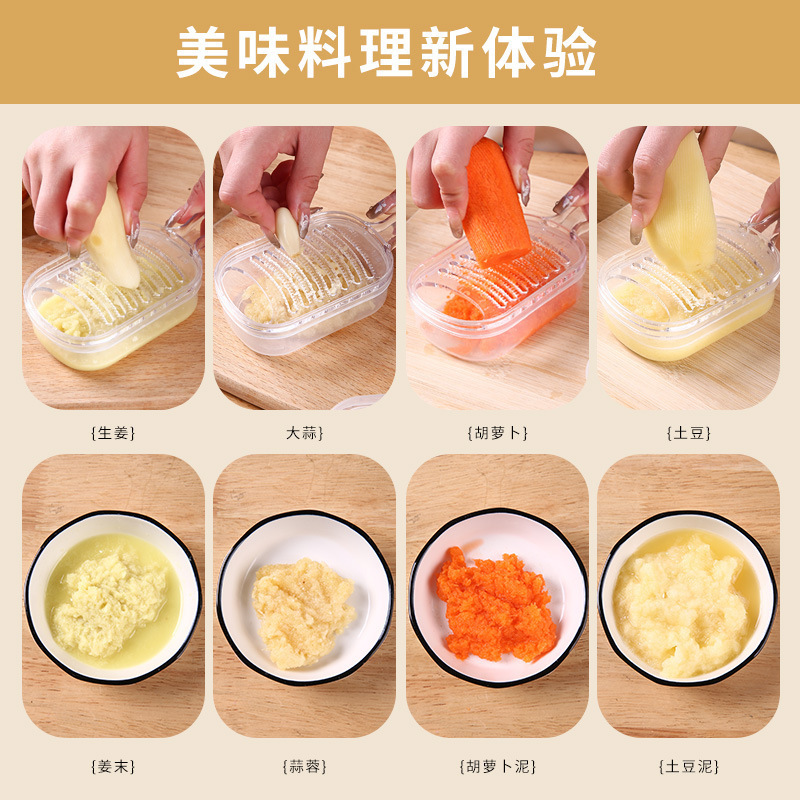 美味料理新体验

{生姜}

大蒜}

{胡萝卜}

{土豆}

{姜末}

{蒜蓉}

{胡萝卜泥}

{土豆泥}