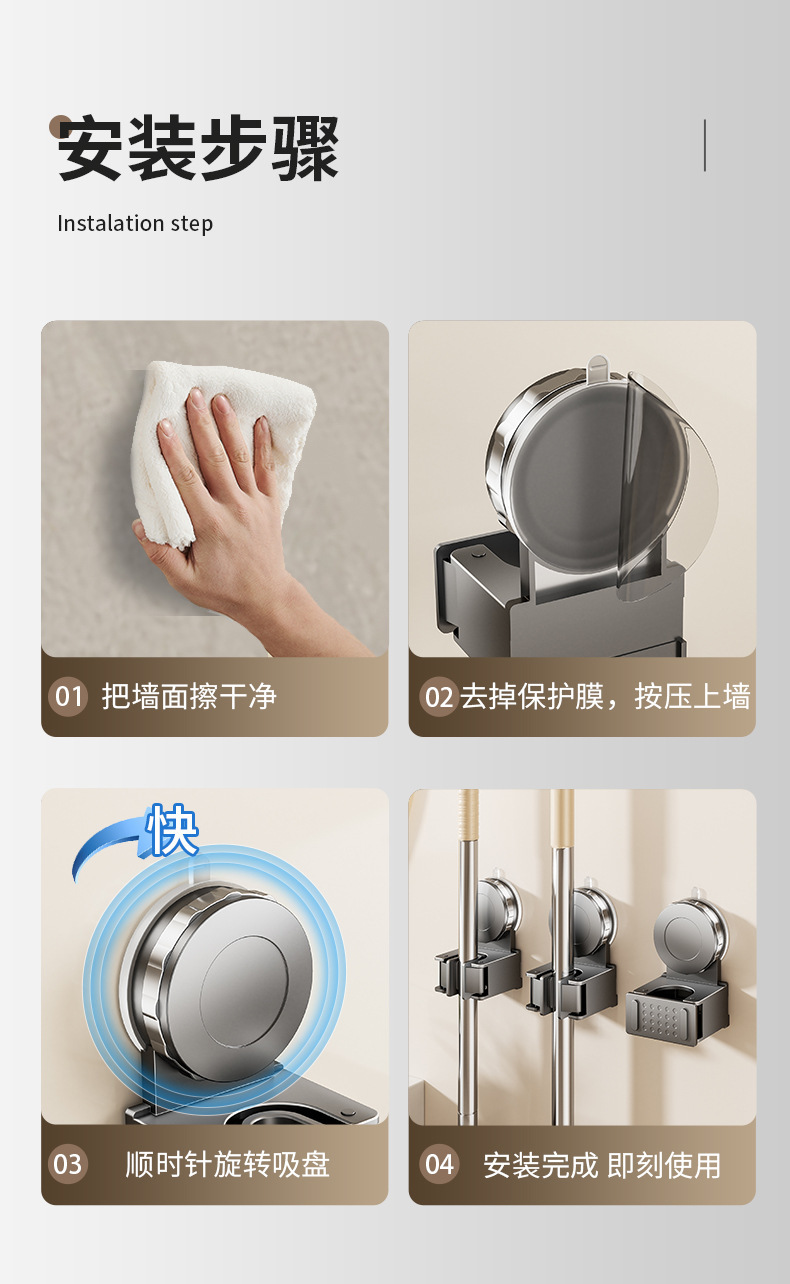 安装步骤

Instalation step

01 把墙面擦干净

02 去掉保护膜，按压上墙

快

03 顺时针旋转吸盘

04 安装完成 即刻使用