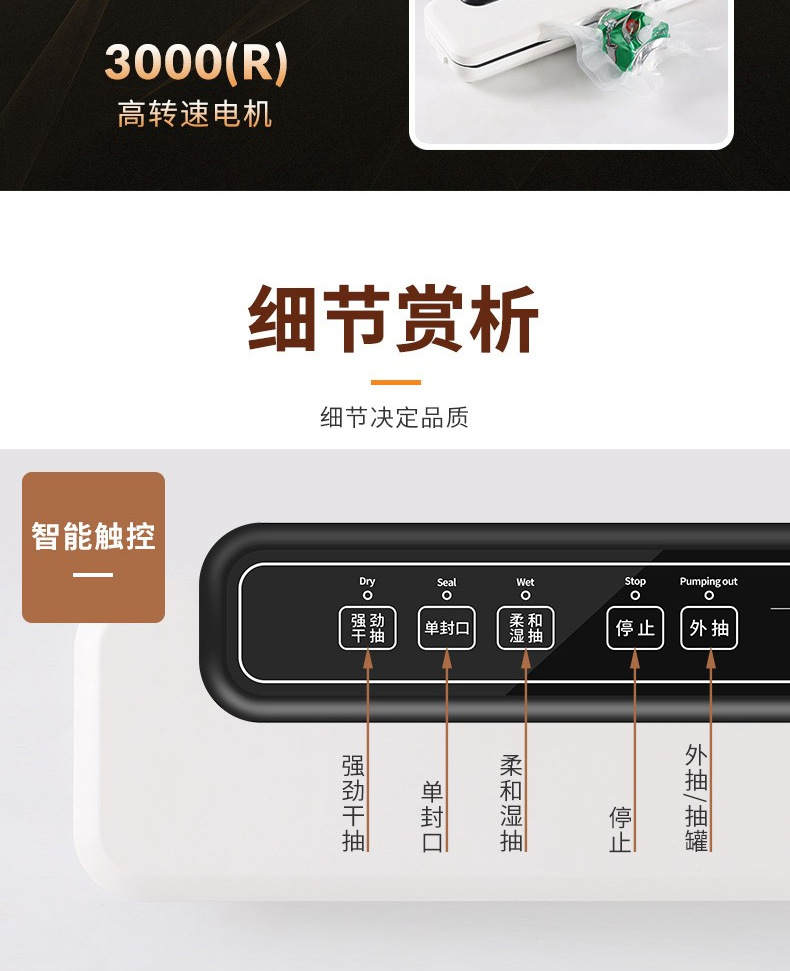 3000(R)
高转速电机

细节赏析

细节决定品质

智能触控

Dry
强劲干抽

Seal
单封口

Wet
柔和湿抽

Stop
停止

Pumping out
外抽

强劲干抽

单封口

柔和湿抽

停止

外抽/抽罐