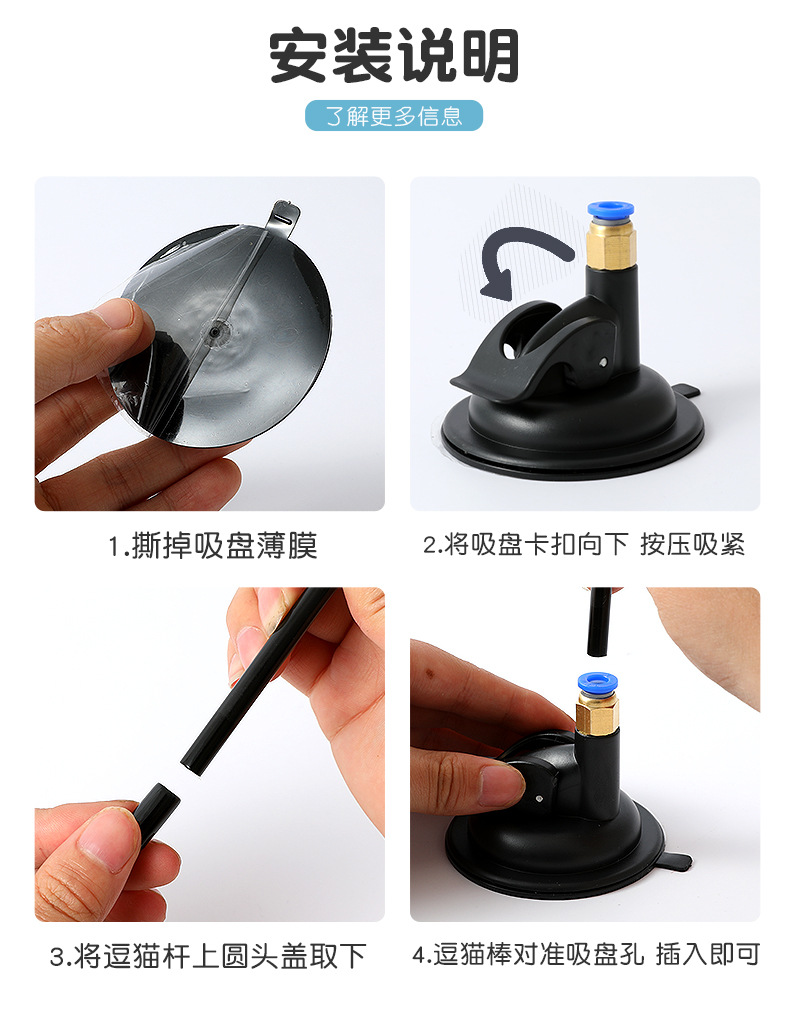 安装说明

了解更多信息

1.撕掉吸盘薄膜

2.将吸盘卡扣向下 按压吸紧

3.将逗猫杆上圆头盖取下

4.逗猫棒对准吸盘孔 插入即可