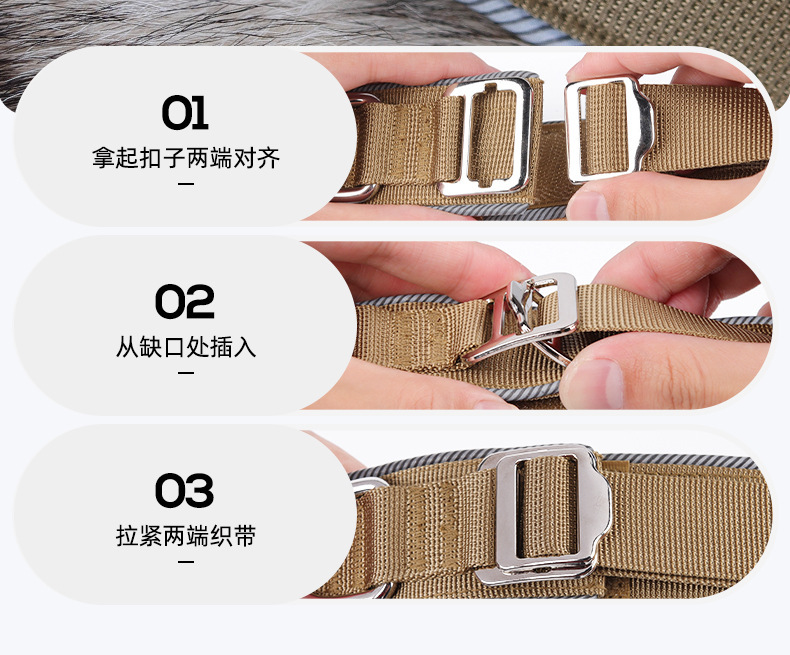 01
拿起扣子两端对齐
—

02
从缺口处插入
—

03
拉紧两端织带
—