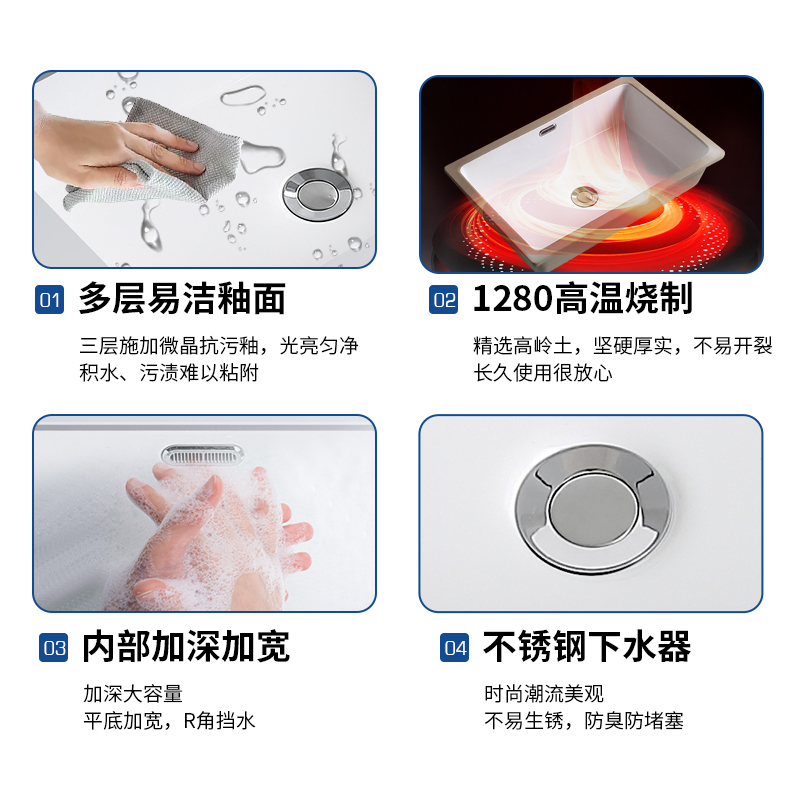 01 多层易洁釉面

三层施加微晶抗污釉，光亮匀净
积水、污渍难以粘附

02 1280高温烧制

精选高岭土，坚硬厚实，不易开裂
长久使用很放心

03 内部加深加宽

加深大容量
平底加宽，R角挡水

04 不锈钢下水器

时尚潮流美观
不易生锈，防臭防堵塞