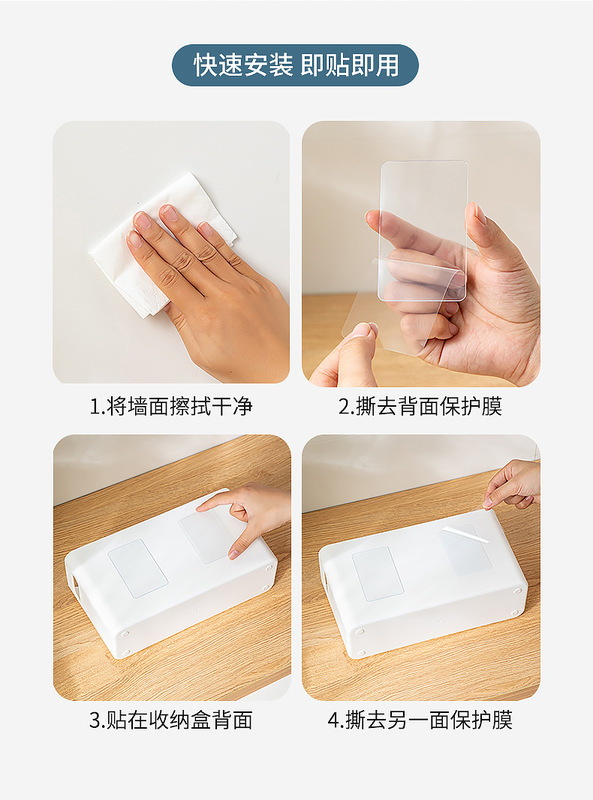 快速安装 即贴即用

1.将墙面擦拭干净

2.撕去背面保护膜

3.贴在收纳盒背面

4.撕去另一面保护膜