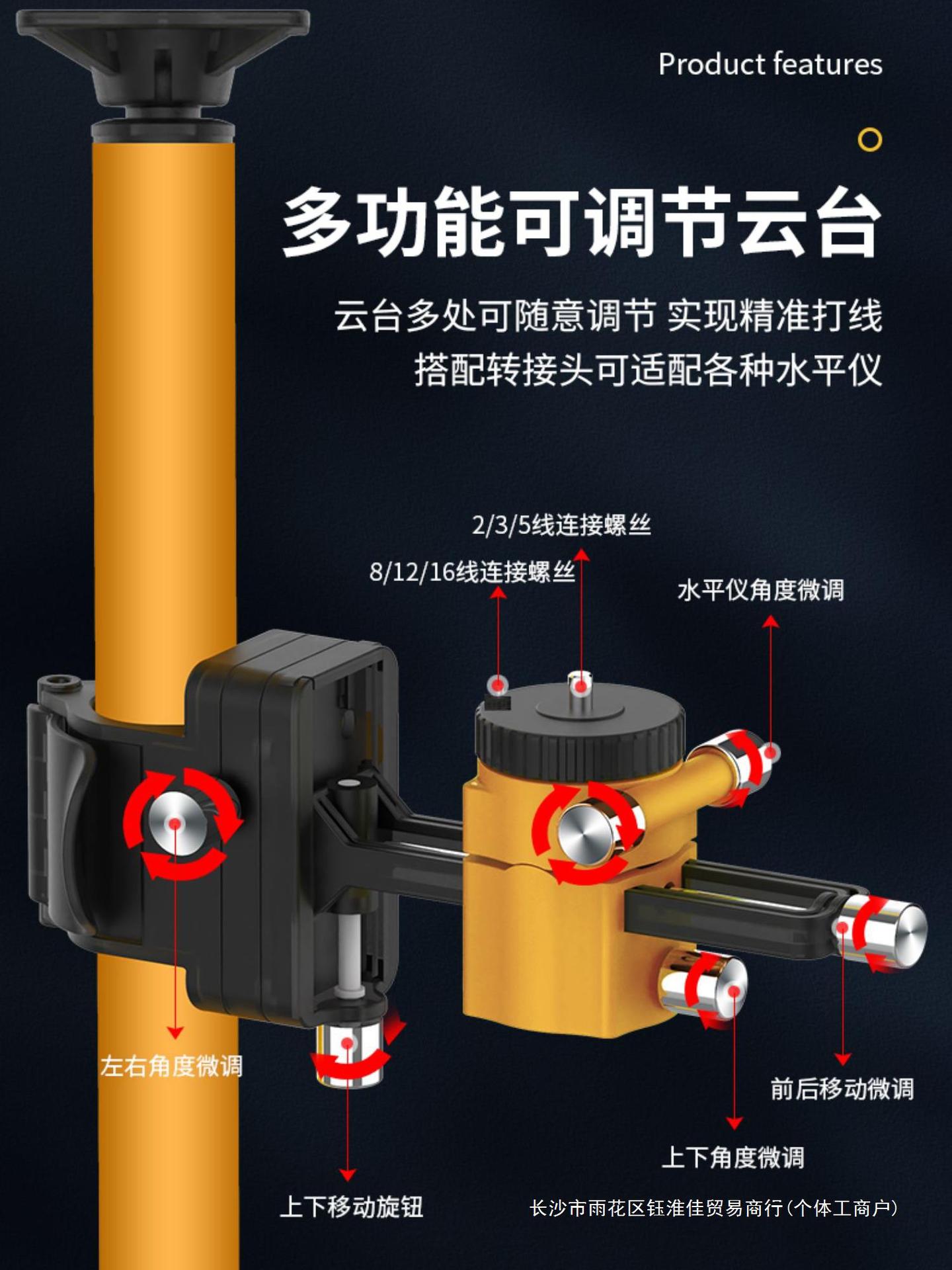 Product features

多功能可调节云台

云台多处可随意调节 实现精准打线
搭配转接头可适配各种水平仪

2/3/5线连接螺丝
8/12/16线连接螺丝
水平仪角度微调
左右角度微调
前后移动微调
上下角度微调
上下移动旋钮
长沙市雨花区钰淮佳贸易商行(个体工商户)