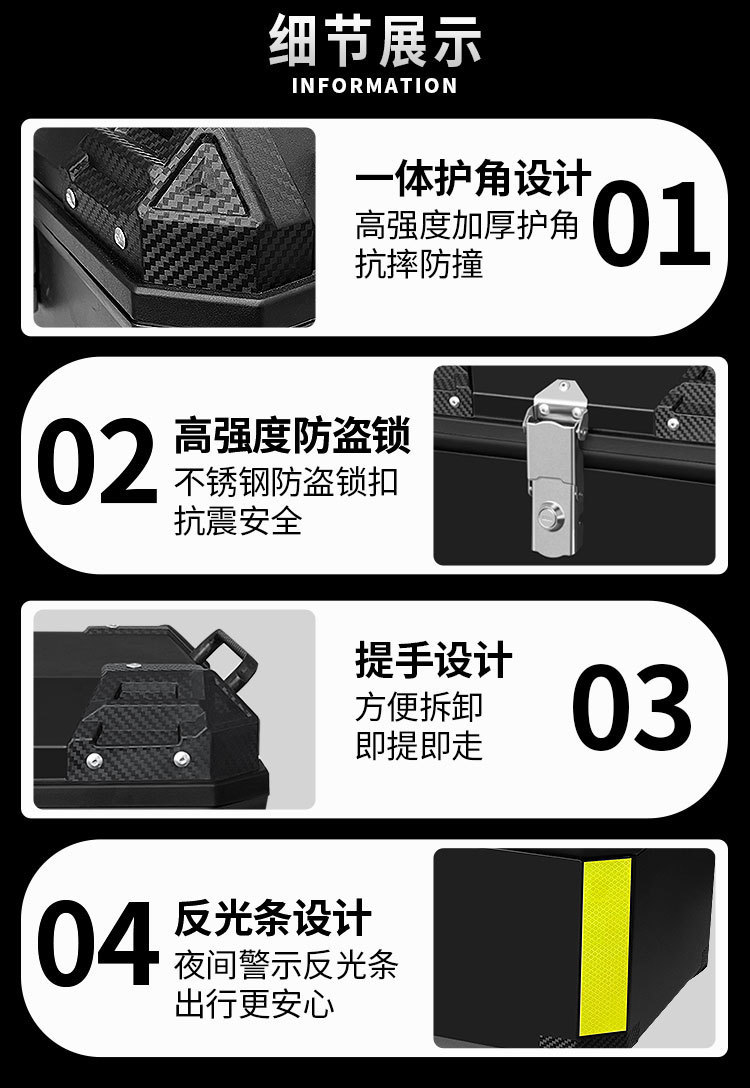 细节展示
INFORMATION

一体护角设计
高强度加厚护角
抗摔防撞
01

02
高强度防盗锁
不锈钢防盗锁扣
抗震安全

提手设计
方便拆卸
即提即走
03

04
反光条设计
夜间警示反光条
出行更安心