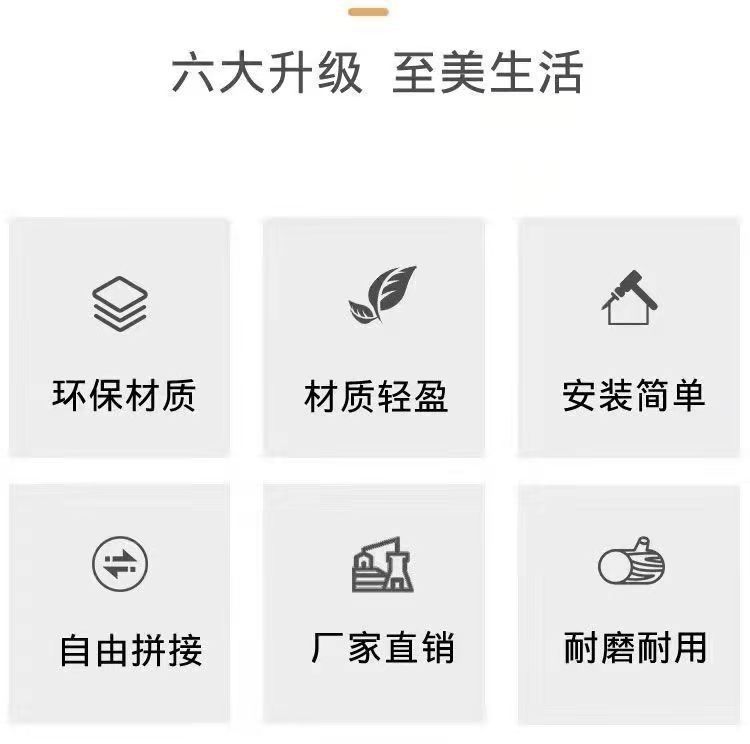 六大升级 至美生活

环保材质

材质轻盈

安装简单

自由拼接

厂家直销

耐磨耐用