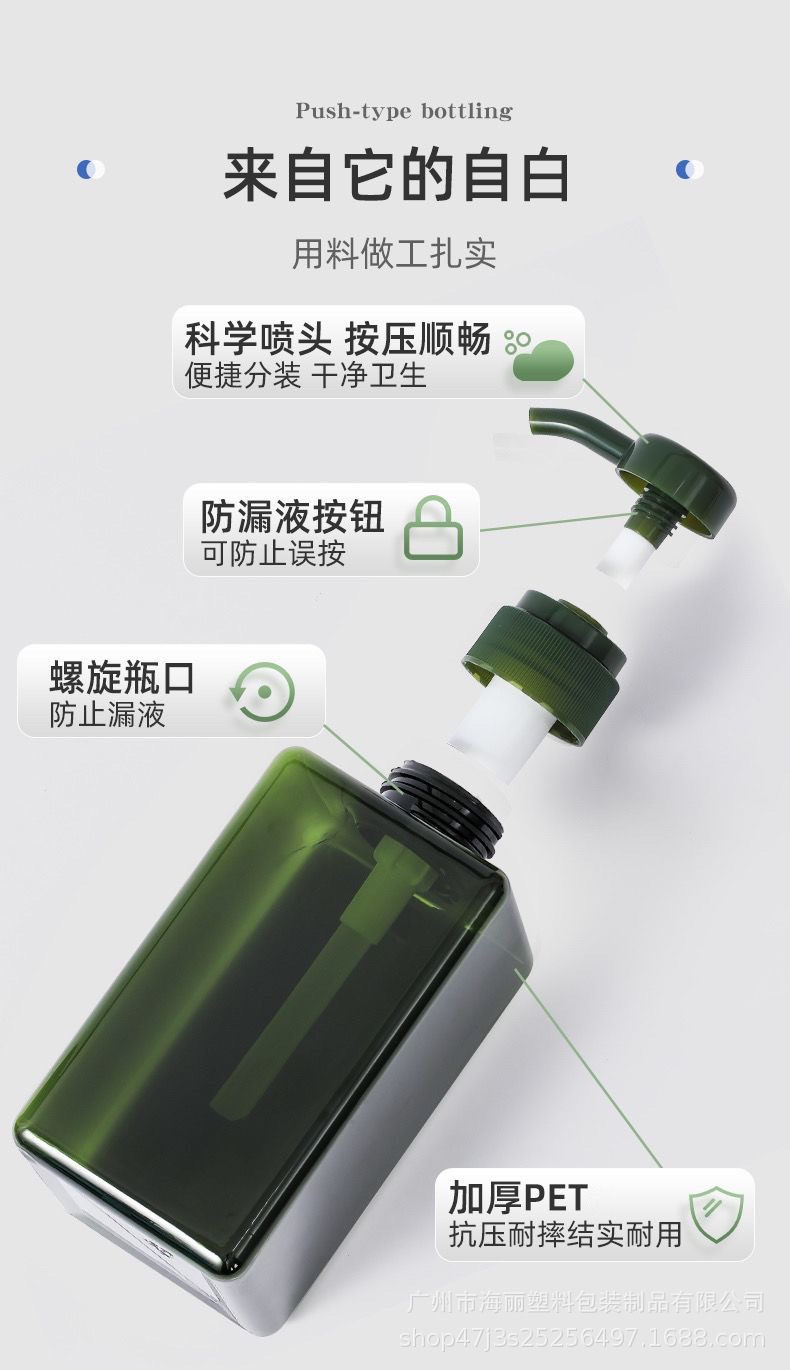 Push-type bottling

来自它的自白

用料做工扎实

科学喷头 按压顺畅
便捷分装 干净卫生

防漏液按钮
可防止误按

螺旋瓶口
防止漏液

加厚PET
抗压耐摔结实耐用

广州市海丽塑料包装制品有限公司
shop47j3s25256497.1688.com