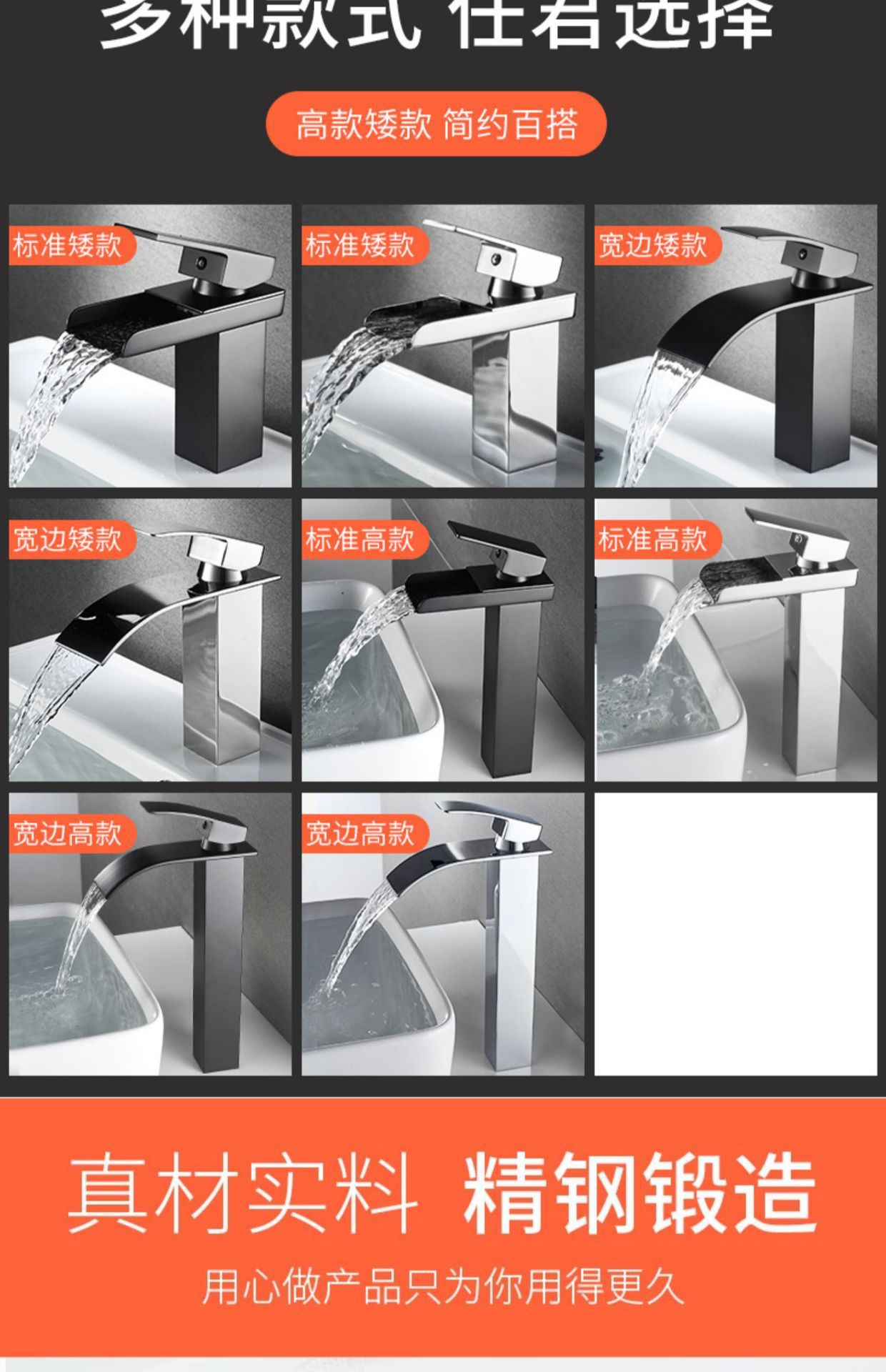 多种款式 任君选择

高款矮款 简约百搭

标准矮款

标准矮款

宽边矮款

宽边矮款

标准高款

标准高款

宽边高款

宽边高款

真材实料 精钢锻造

用心做产品只为你用得更久