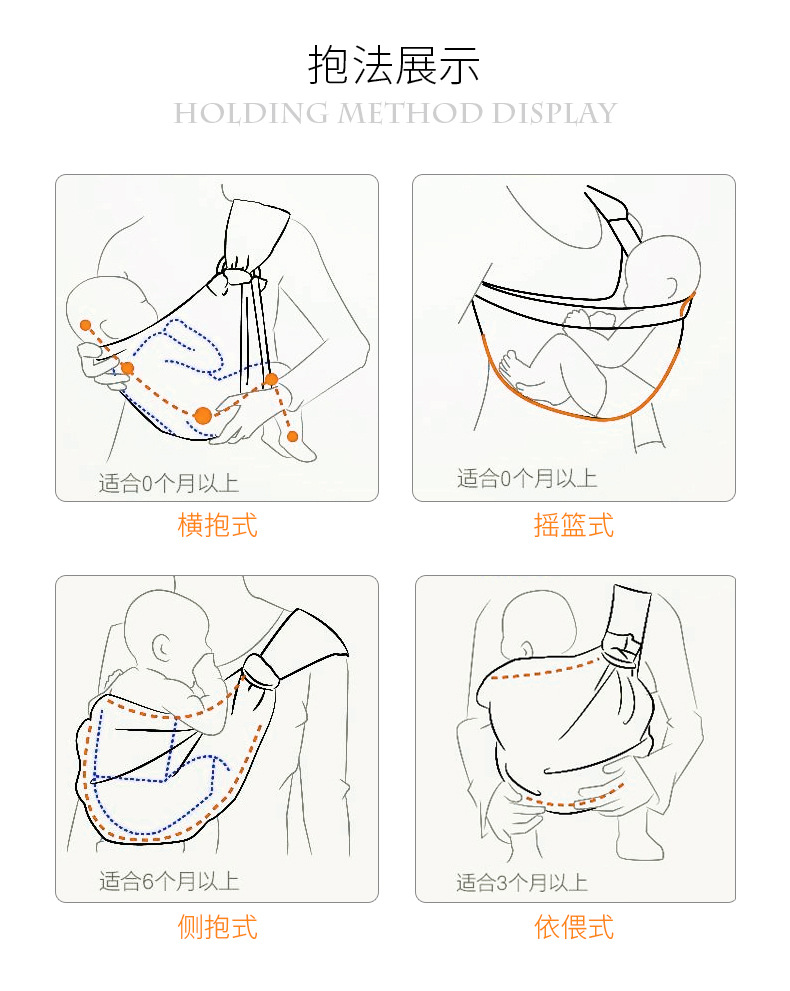 抱法展示
HOLDING METHOD DISPLAY

适合0个月以上
横抱式

适合0个月以上
摇篮式

适合6个月以上
侧抱式

适合3个月以上
依偎式