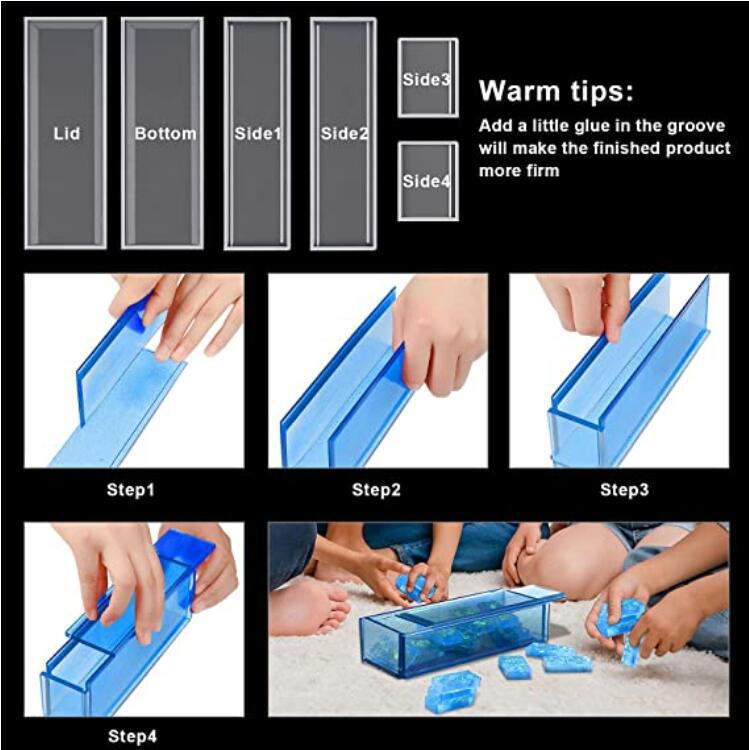 Lid

Bottom

Side1

Side2

Side3

Side4

Warm tips:

Add a little glue in the groove will make the finished product more firm

Step1

Step2

Step3

Step4