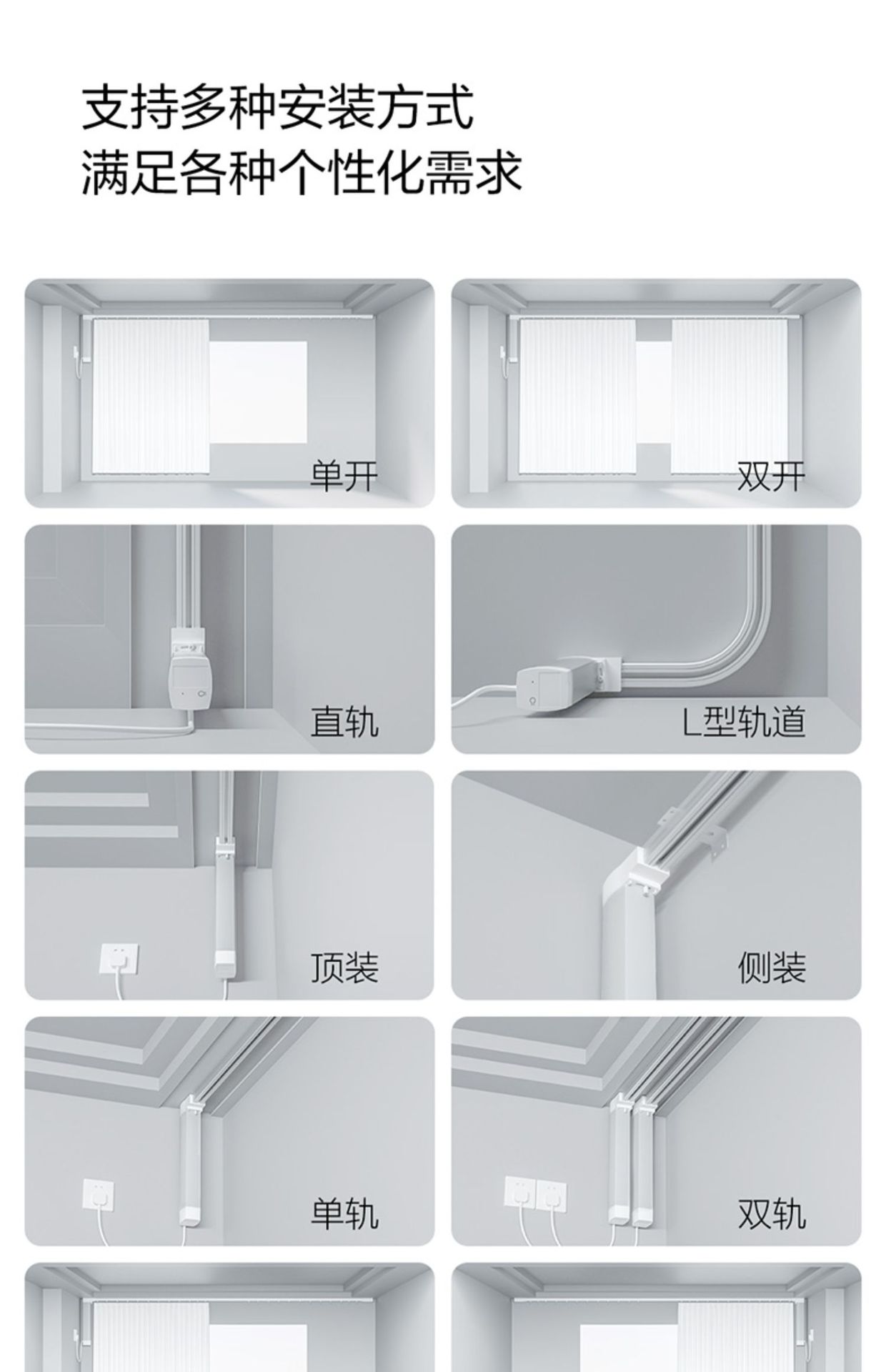 支持多种安装方式
满足各种个性化需求

单开

双开

直轨

L型轨道

顶装

侧装

单轨

双轨