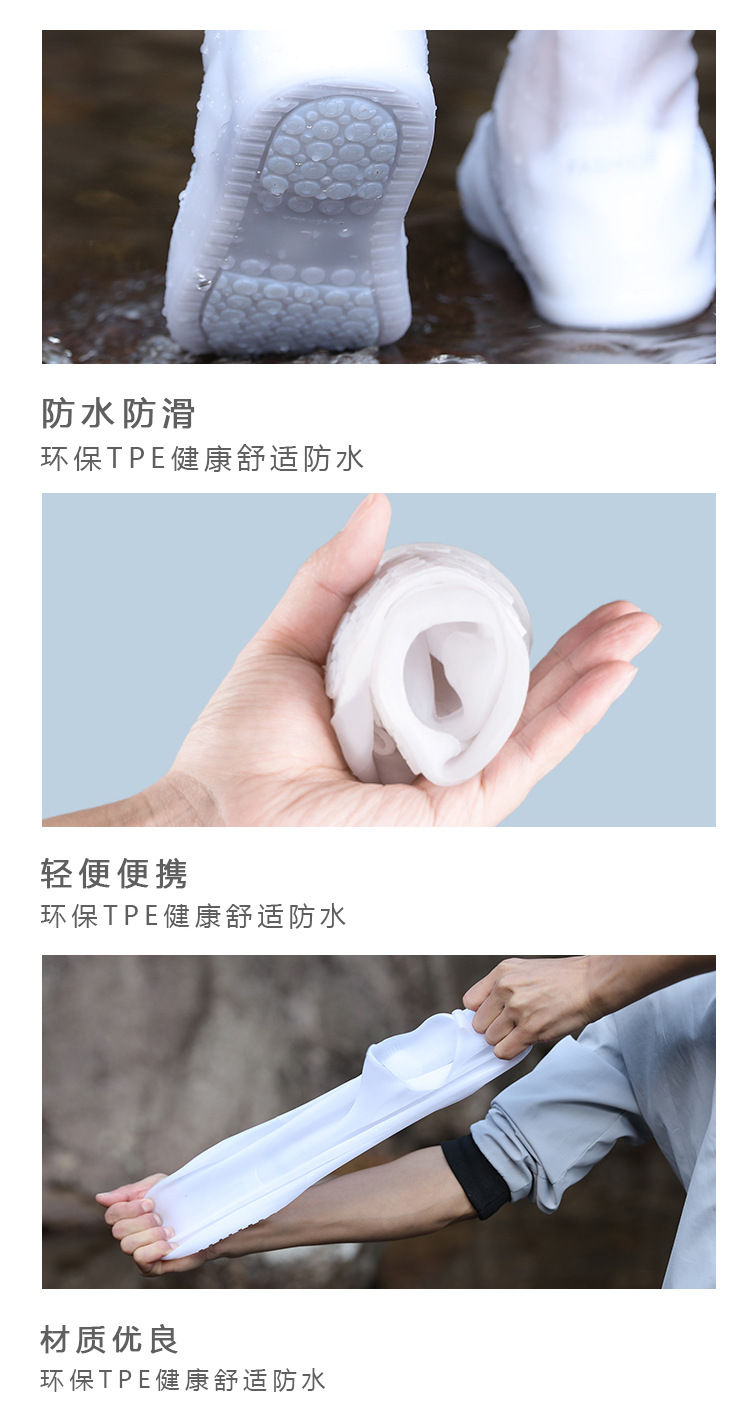 防水防滑
环保TPE健康舒适防水

轻便便携
环保TPE健康舒适防水

材质优良
环保TPE健康舒适防水