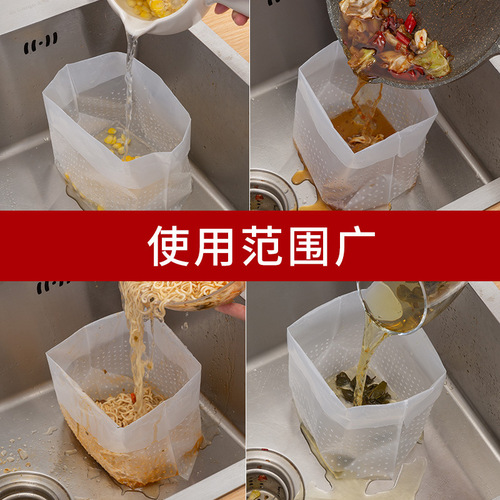 使用范围广