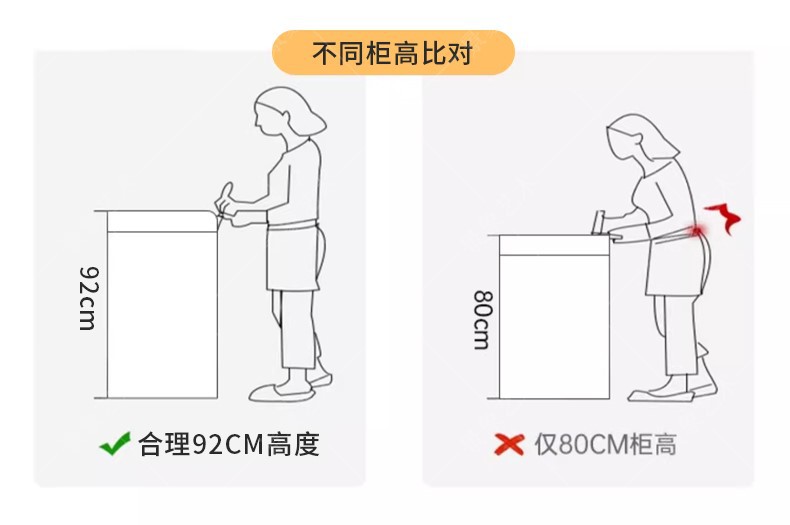 不同柜高比对

92cm

合理92CM高度

80cm

仅80CM柜高