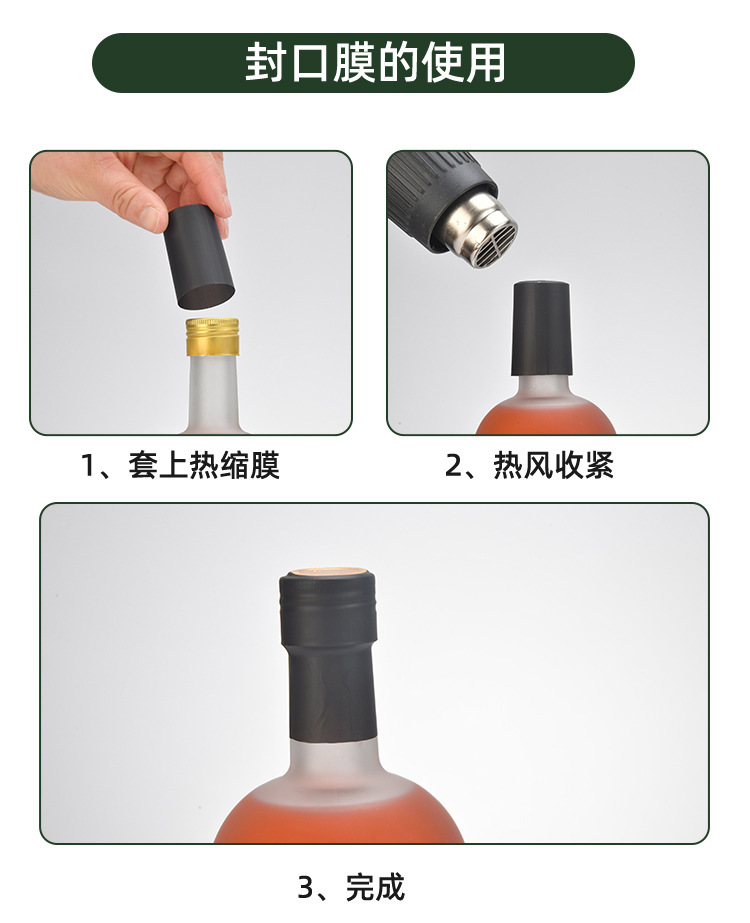 封口膜的使用

1、套上热缩膜

2、热风收紧

3、完成