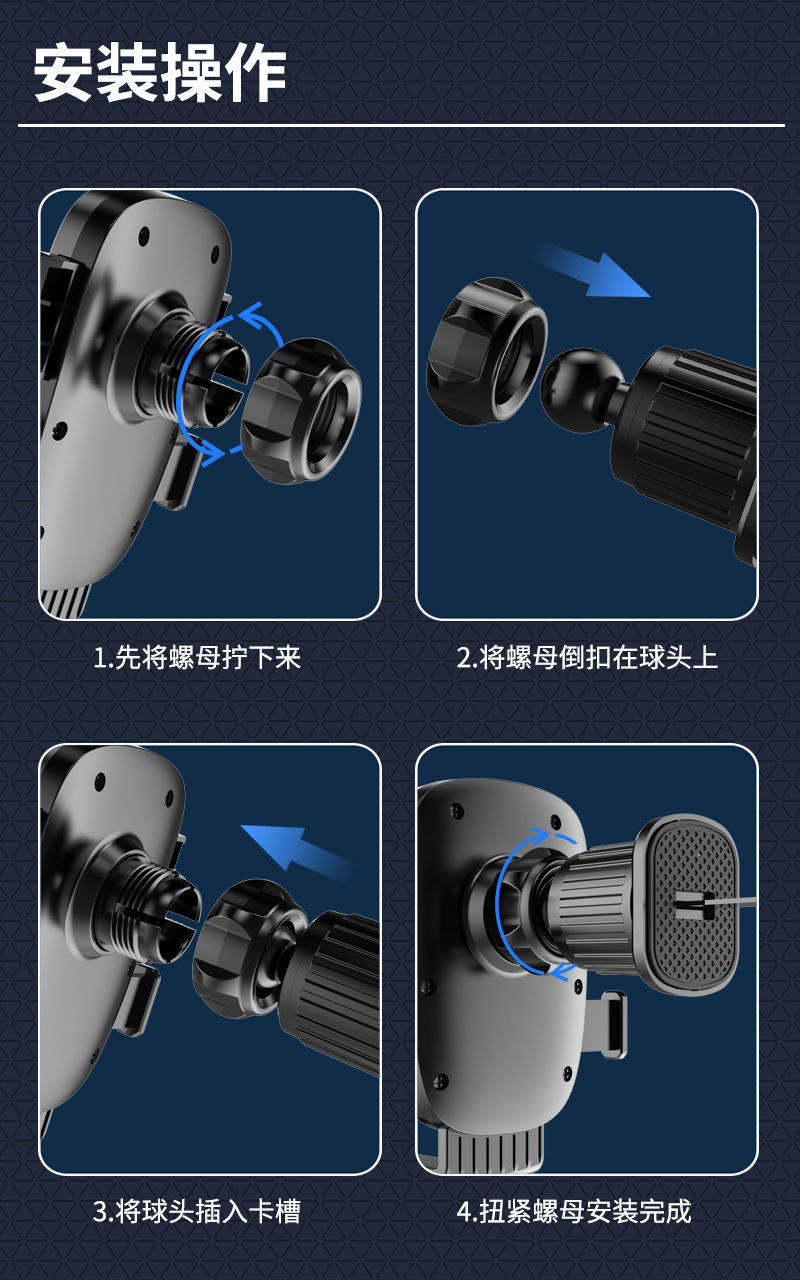 安装操作

1.先将螺母拧下来

2.将螺母倒扣在球头上

3.将球头插入卡槽

4.扭紧螺母安装完成