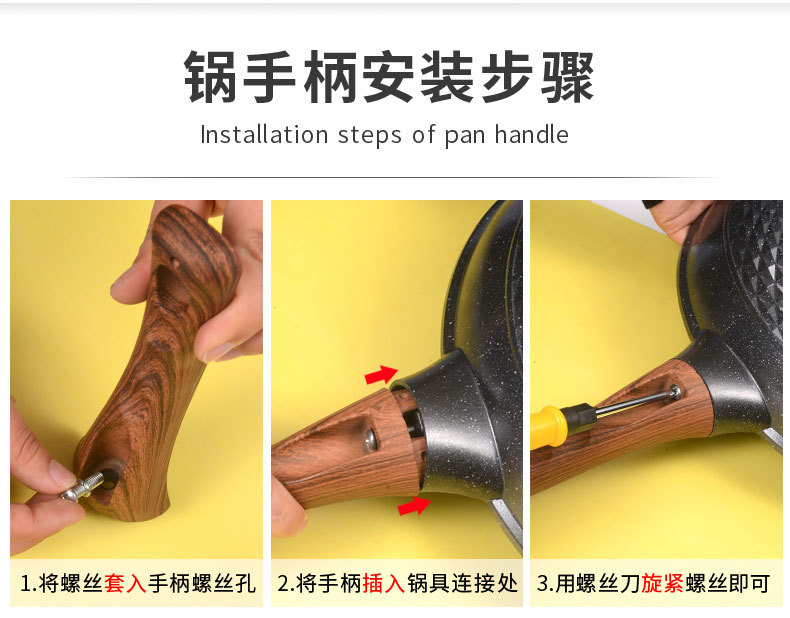 锅手柄安装步骤

Installation steps of pan handle

1.将螺丝套入手柄螺丝孔

2.将手柄插入锅具连接处

3.用螺丝刀旋紧螺丝即可