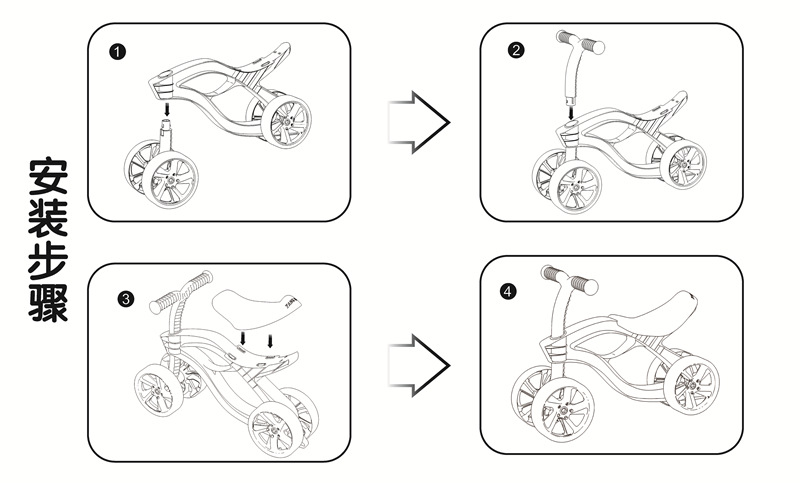 安装步骤

1

2

3

4