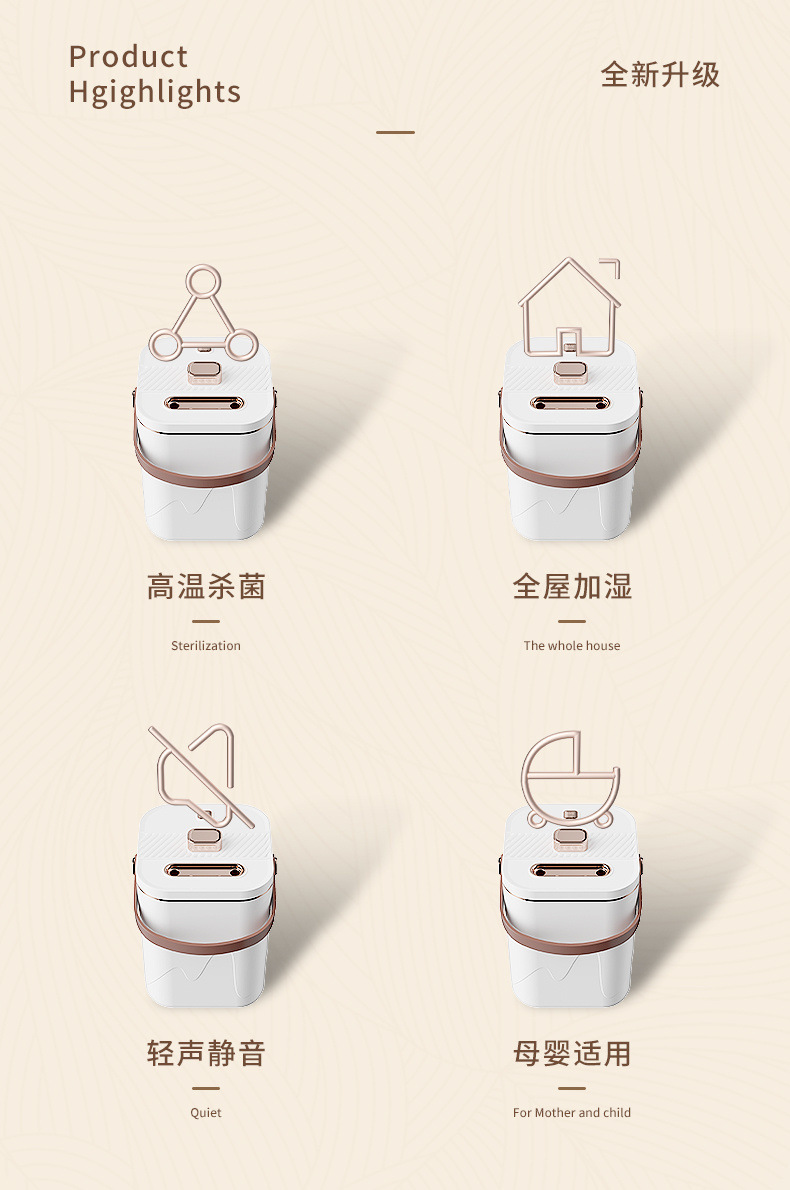 Product
Hgighlights

全新升级

高温杀菌

Sterilization

全屋加湿

The whole house

轻声静音

Quiet

母婴适用

For Mother and child