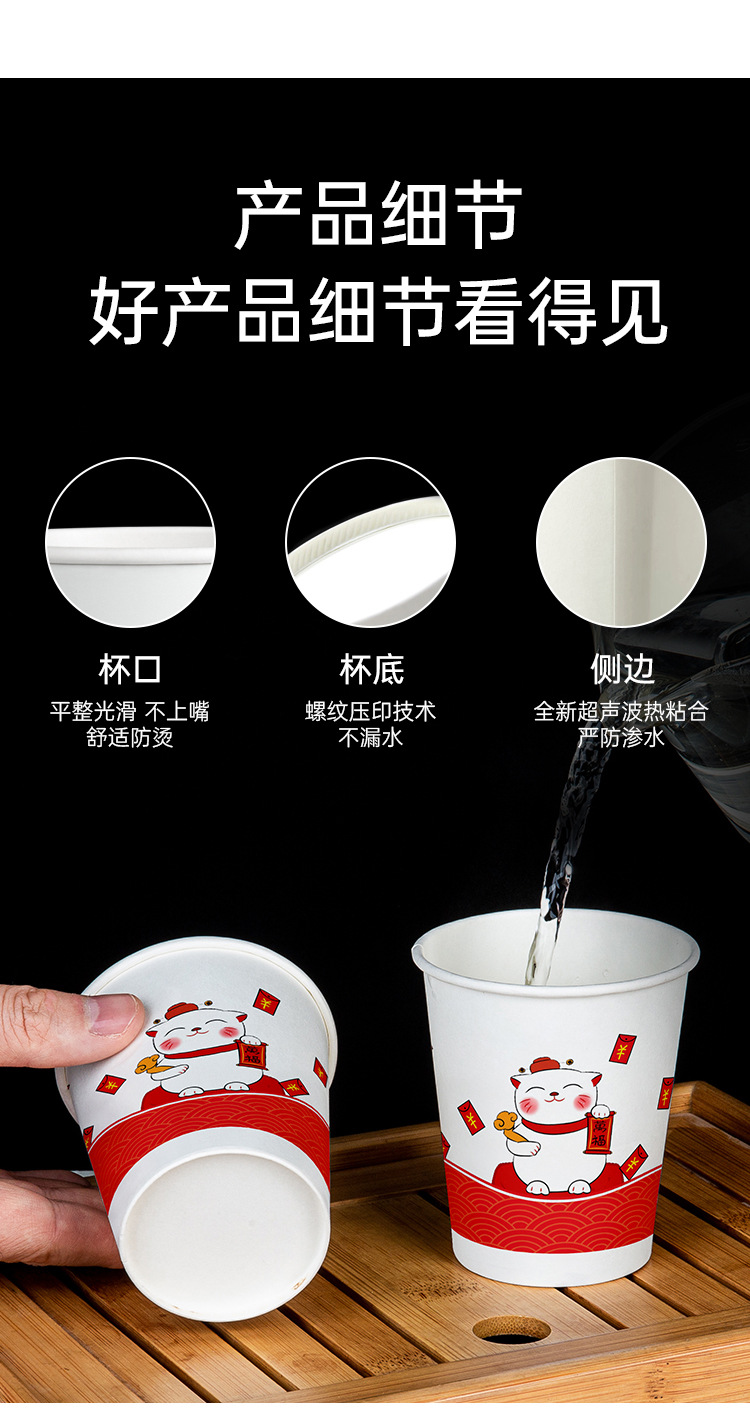 产品细节
好产品细节看得见

杯口
平整光滑 不上嘴
舒适防烫

杯底
螺纹压印技术
不漏水

侧边
全新超声波热粘合
严防渗水

福

福