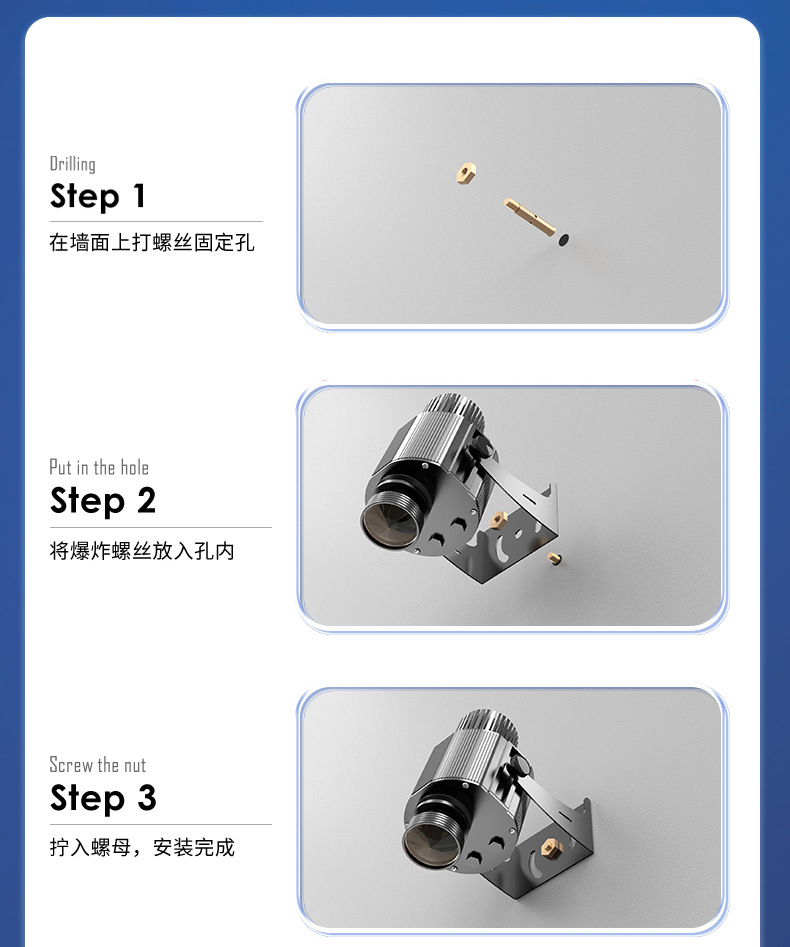 Drilling
Step 1
在墙面上打螺丝固定孔

Put in the hole
Step 2
将爆炸螺丝放入孔内

Screw the nut
Step 3
拧入螺母，安装完成