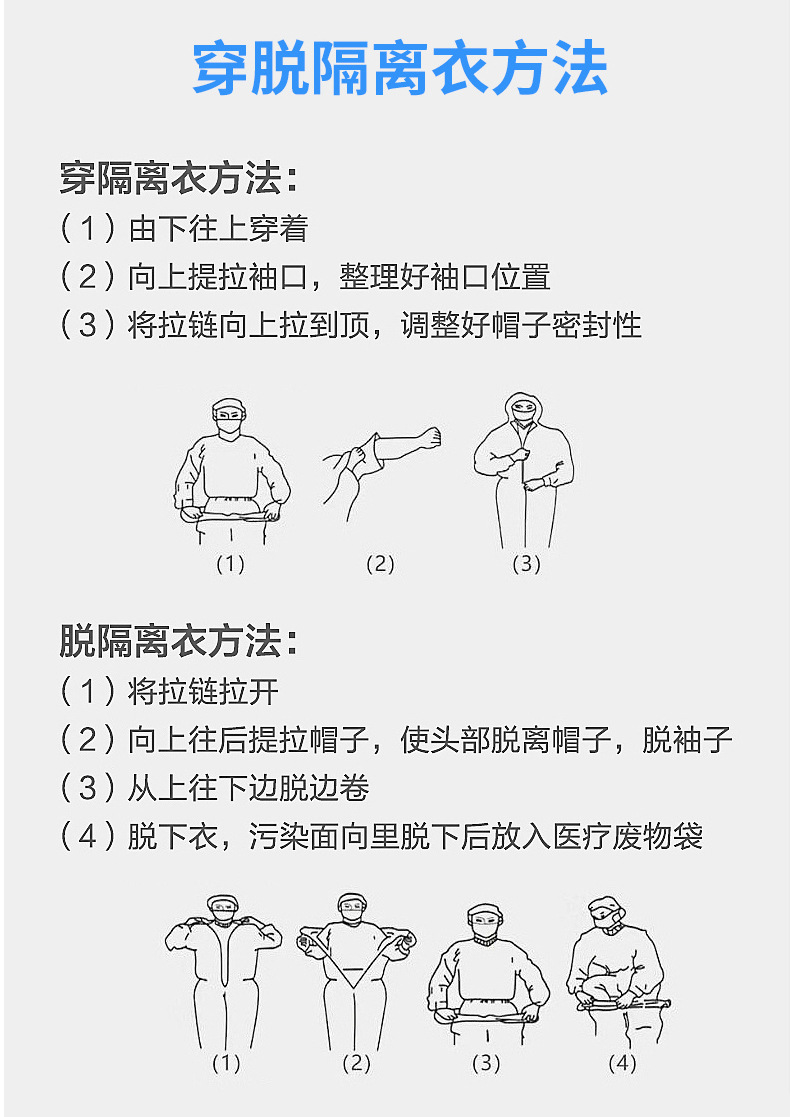 穿脱隔离衣方法

穿隔离衣方法：
（1）由下往上穿着
（2）向上提拉袖口，整理好袖口位置
（3）将拉链向上拉到顶，调整好帽子密封性

(1) (2) (3)

脱隔离衣方法：
（1）将拉链拉开
（2）向上往后提拉帽子，使头部脱离帽子，脱袖子
（3）从上往下边脱边卷
（4）脱下衣，污染面向里脱下后放入医疗废物袋

(1) (2) (3) (4)