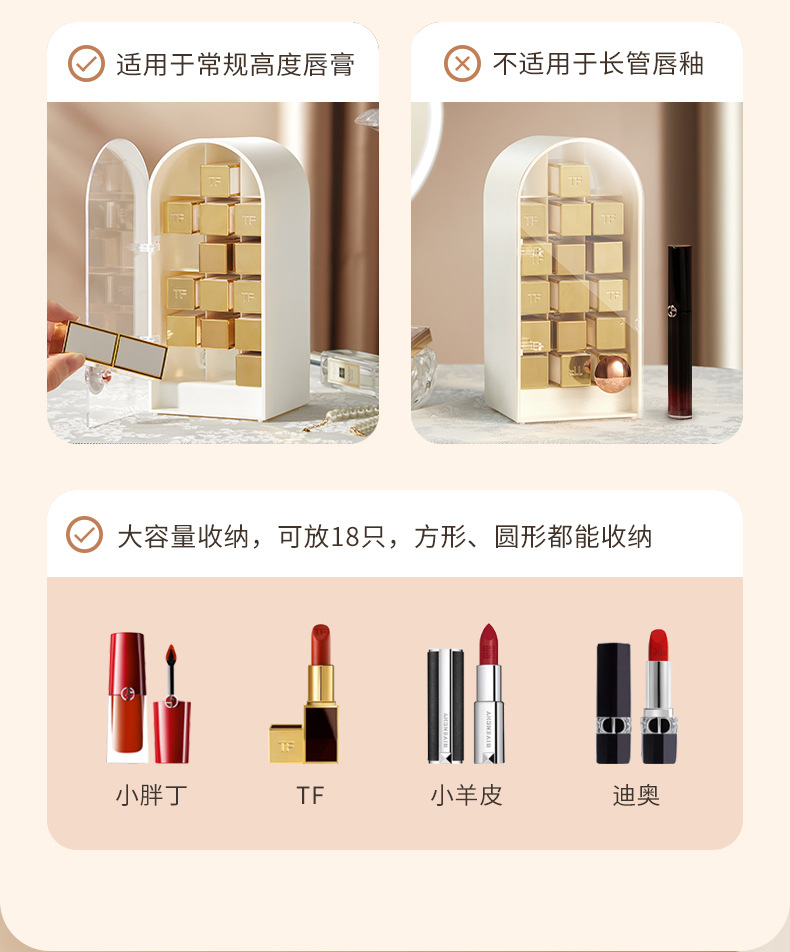 适用于常规高度唇膏

不适用于长管唇釉

大容量收纳，可放18只，方形、圆形都能收纳

小胖丁

TF

小羊皮

迪奥