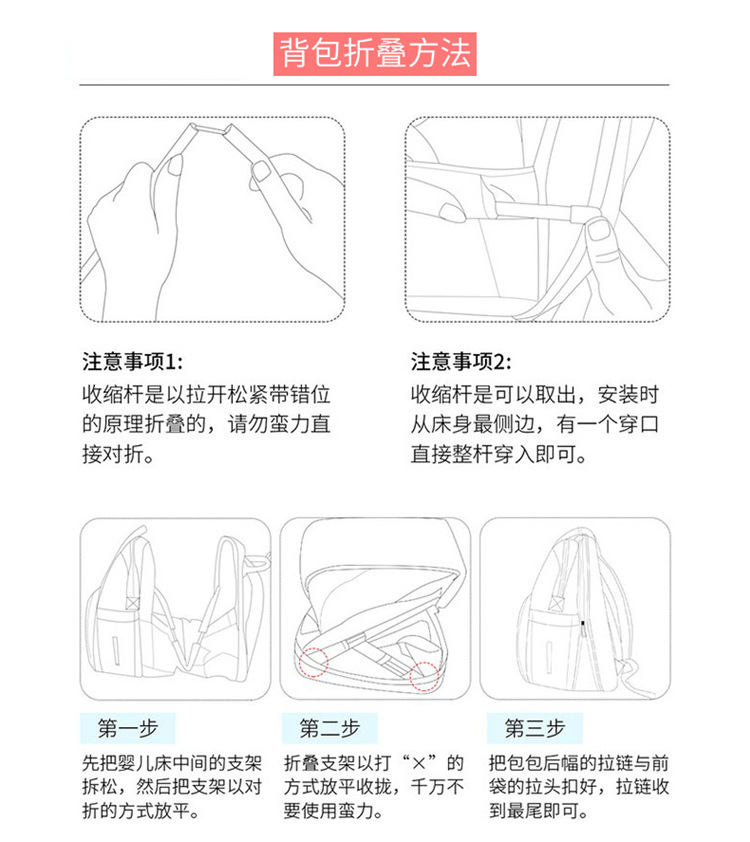 背包折叠方法

注意事项1:
收缩杆是以拉开松紧带错位的原理折叠的，请勿蛮力直接对折。

注意事项2:
收缩杆是可以取出，安装时从床身最侧边，有一个穿口直接整杆穿入即可。

第一步
先把婴儿床中间的支架拆松，然后把支架以对折的方式放平。

第二步
折叠支架以打“×”的方式放平收拢，千万不要使用蛮力。

第三步
把包包后幅的拉链与前袋的拉头扣好，拉链收到最尾即可。