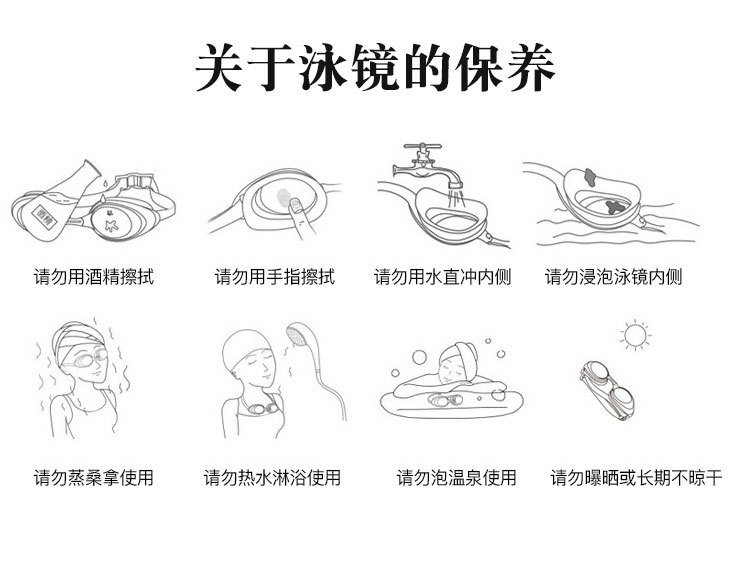 关于泳镜的保养

酒精

请勿用酒精擦拭

请勿用手指擦拭

请勿用水直冲内侧

请勿浸泡泳镜内侧

请勿蒸桑拿使用

请勿热水淋浴使用

请勿泡温泉使用

请勿曝晒或长期不晾干