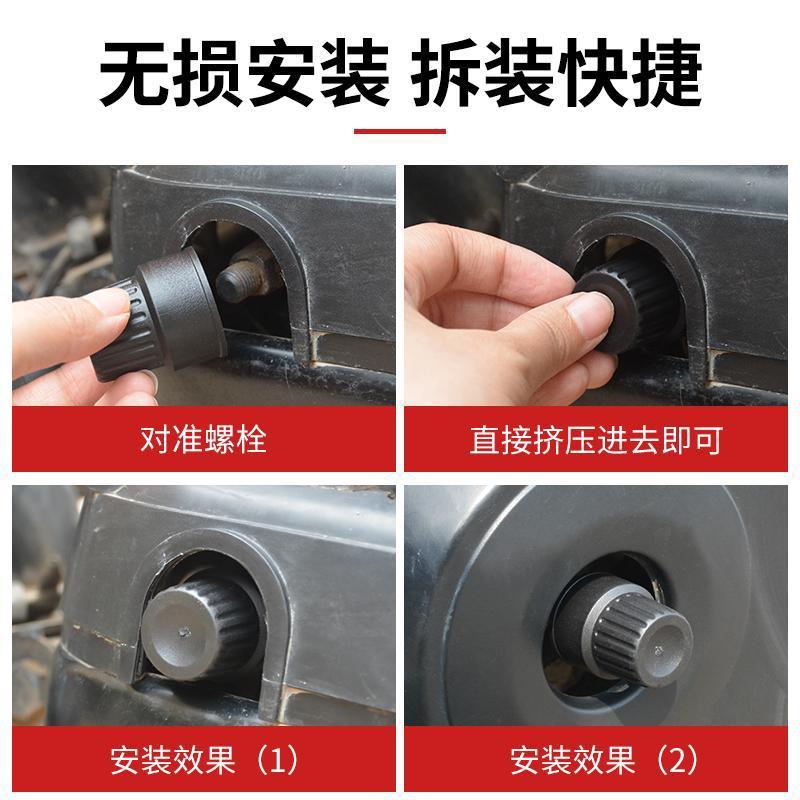 无损安装 拆装快捷

对准螺栓

直接挤压进去即可

安装效果（1）

安装效果（2）